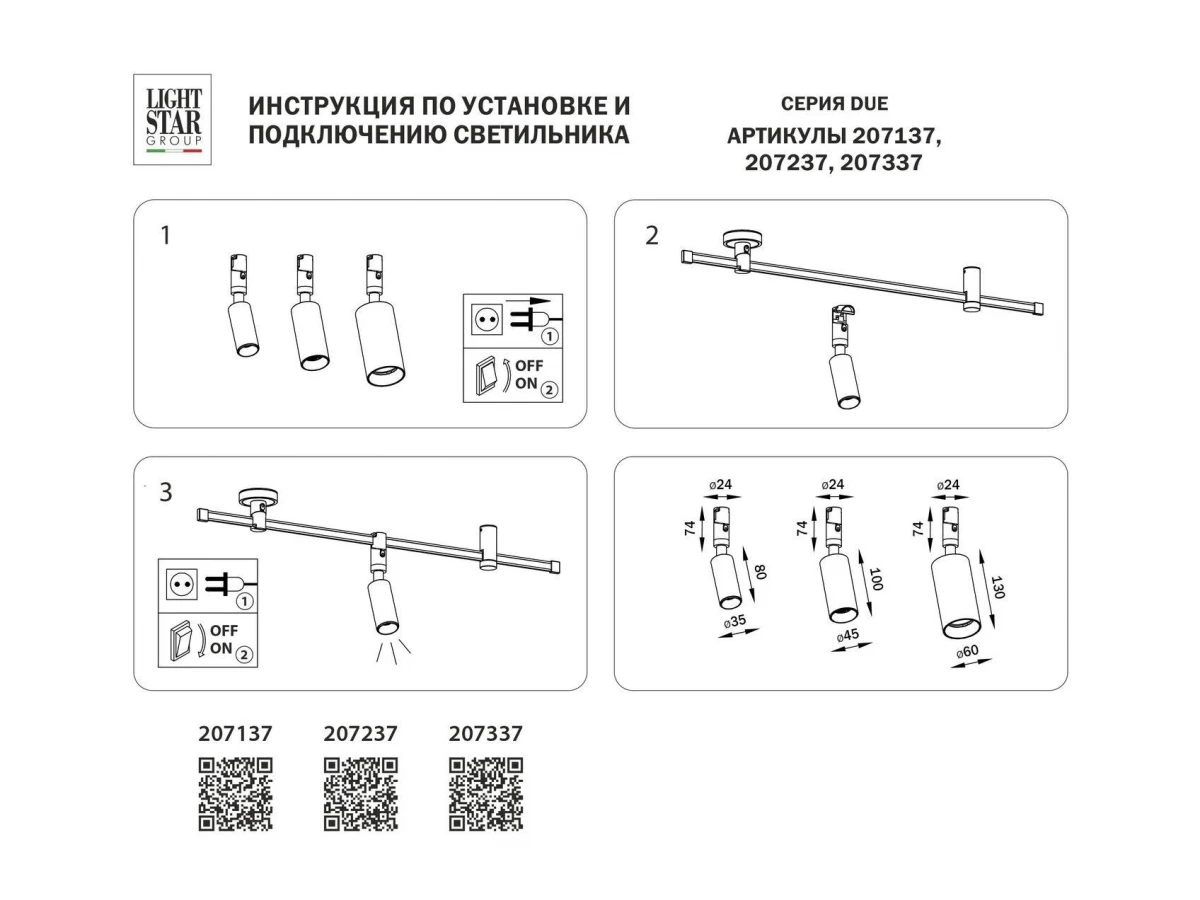 LIGHT STAR GROUP

ИНСТРУКЦИЯ ПО УСТАНОВКЕ И ПОДКЛЮЧЕНИЮ СВЕТИЛЬНИКА

СЕРИЯ DUE
АРТИКУЛЫ 207137, 207237, 207337

1

1
OFF
ON 2

2

3

1
OFF
ON 2

ø24
74
80
ø35

ø24
74
100
ø45

ø24
74
130
ø60

207137 207237 207337