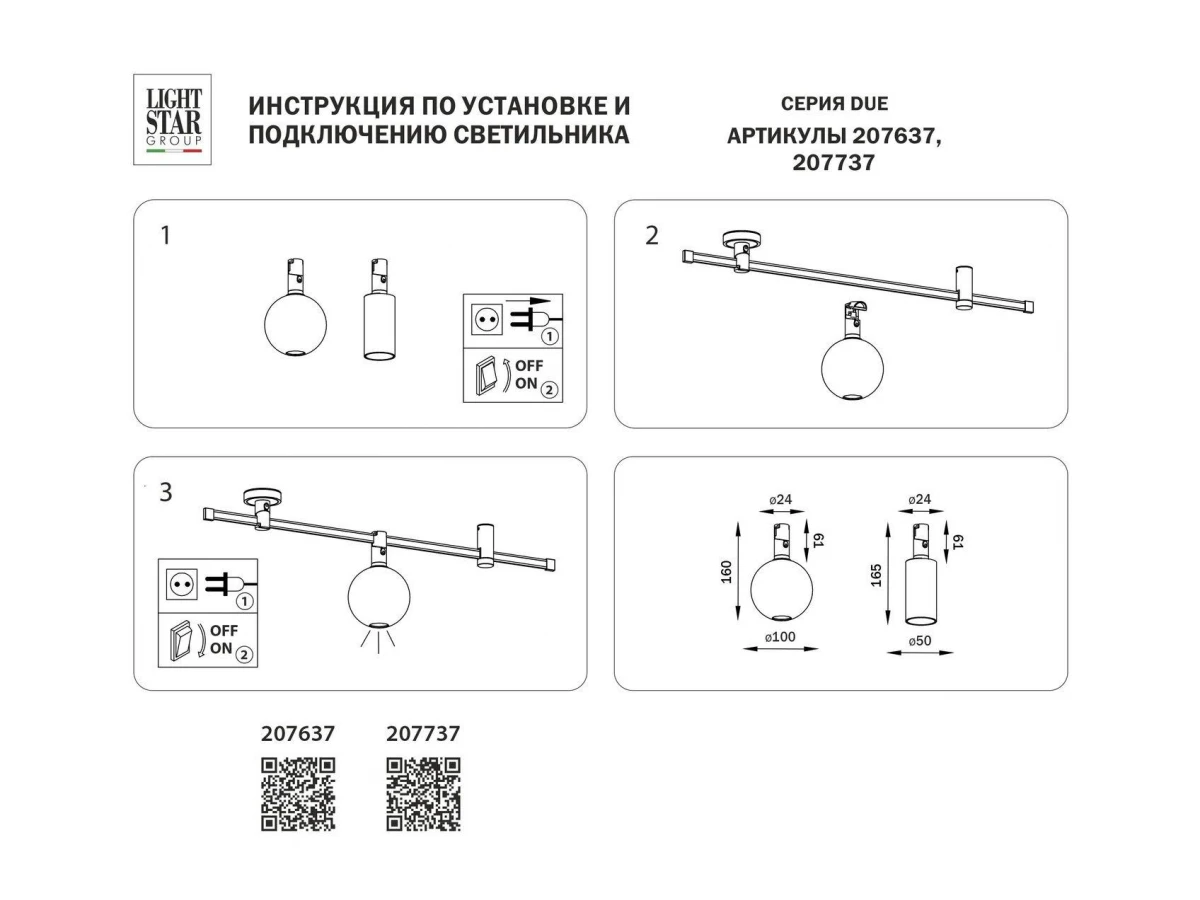 LIGHT STAR GROUP

ИНСТРУКЦИЯ ПО УСТАНОВКЕ И ПОДКЛЮЧЕНИЮ СВЕТИЛЬНИКА

СЕРИЯ DUE
АРТИКУЛЫ 207637, 207737

1

1
OFF
ON 2

2

3

1
OFF
ON 2

ø24
61
160
ø100

ø24
61
165
ø50

207637

207737