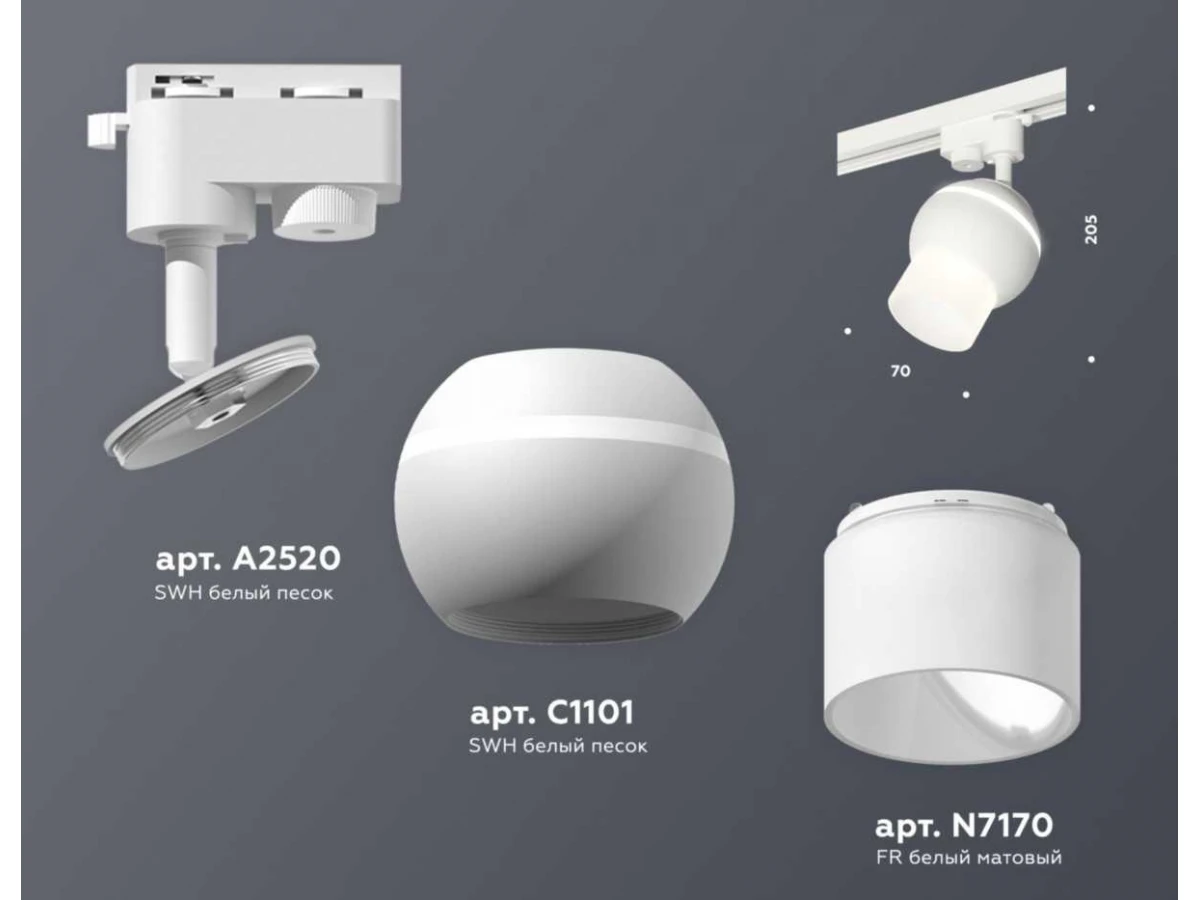 205

70

арт. A2520
SWH белый песок

арт. C1101
SWH белый песок

арт. N7170
FR белый матовый