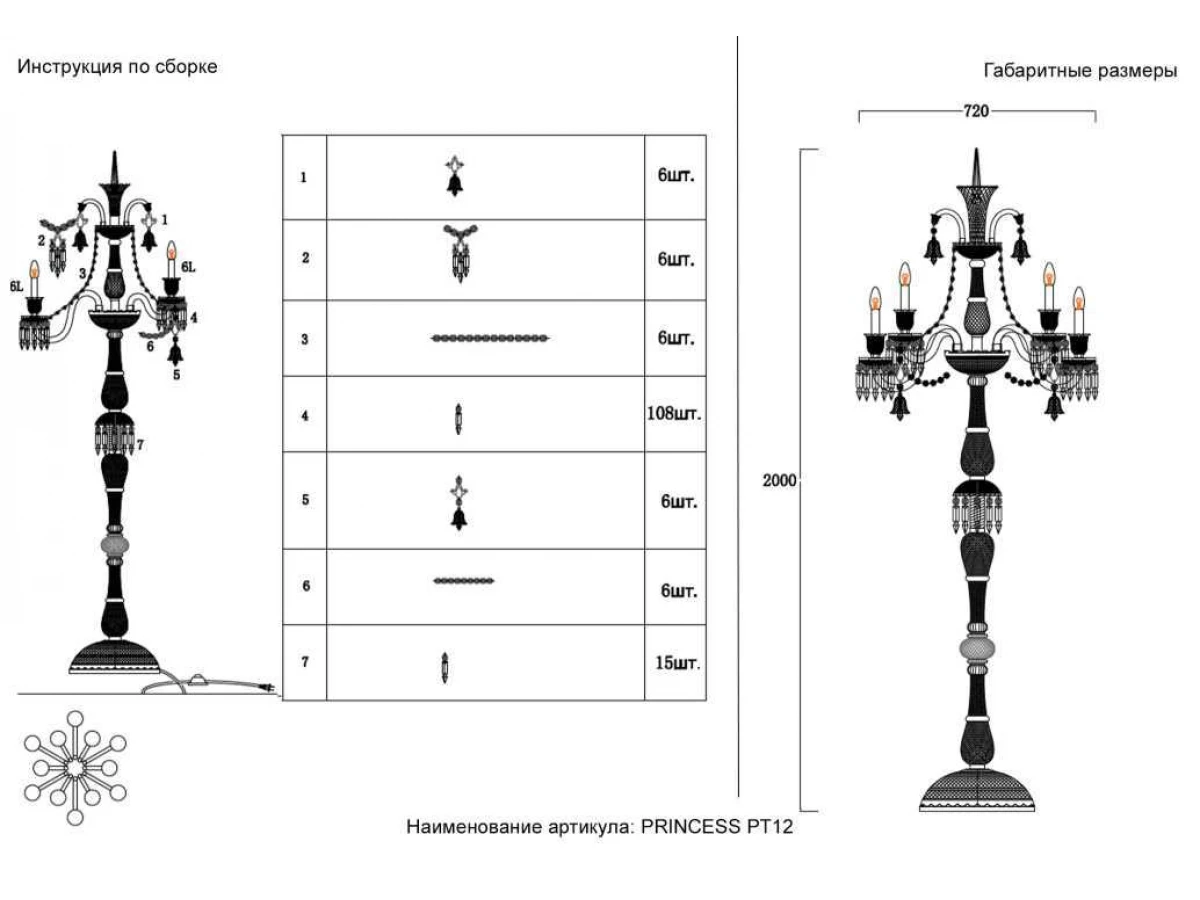 Инструкция по сборке

1
2
3
6L
6L
4
6
5
7

| 1 | | 6шт. |
|---|---|---|
| 2 | | 6шт. |
| 3 | | 6шт. |
| 4 | | 108шт. |
| 5 | | 6шт. |
| 6 | | 6шт. |
| 7 | | 15шт. |

Габаритные размеры

720

2000

Наименование артикула: PRINCESS PT12