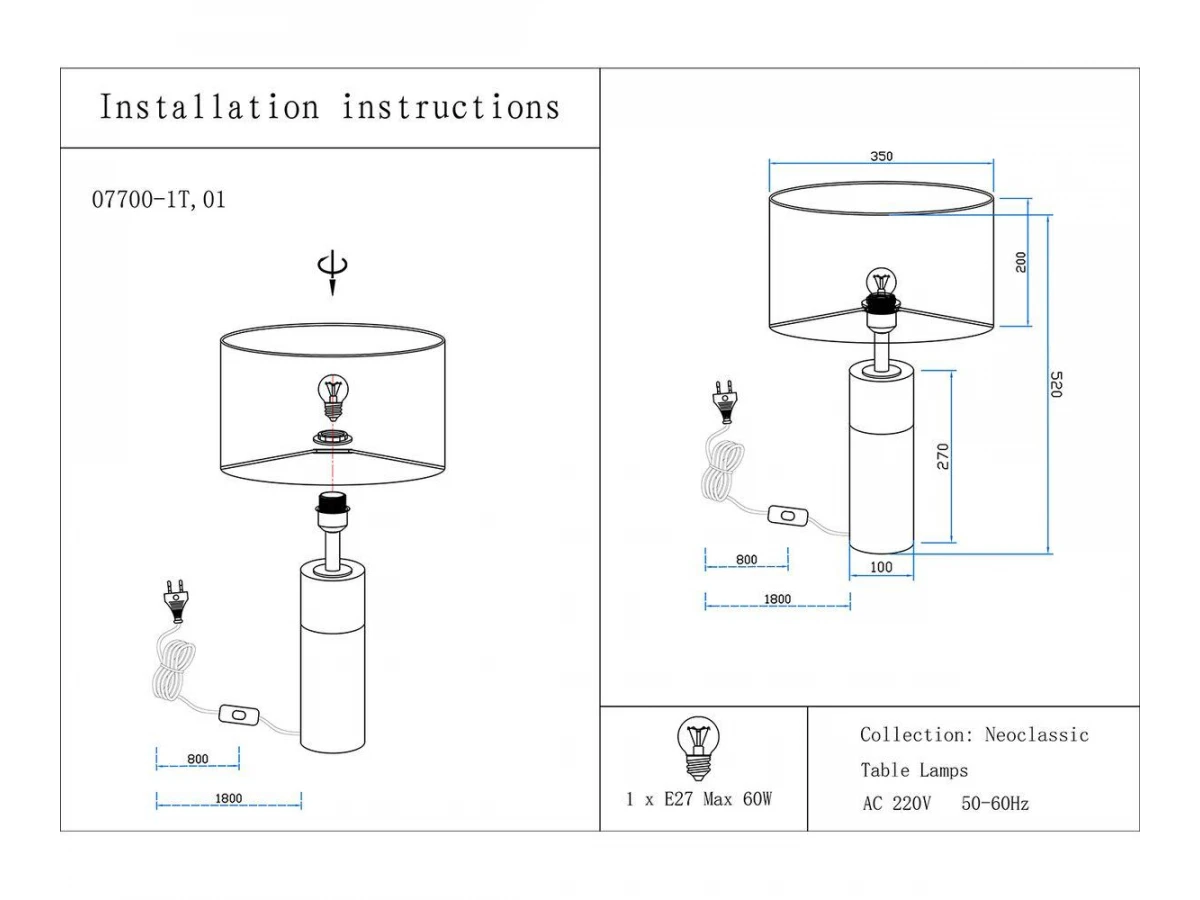 Installation instructions

07700-1T,01

800

1800

350

200

520

270

800

100

1800

1 x E27 Max 60W

Collection: Neoclassic

Table Lamps

AC 220V 50-60Hz