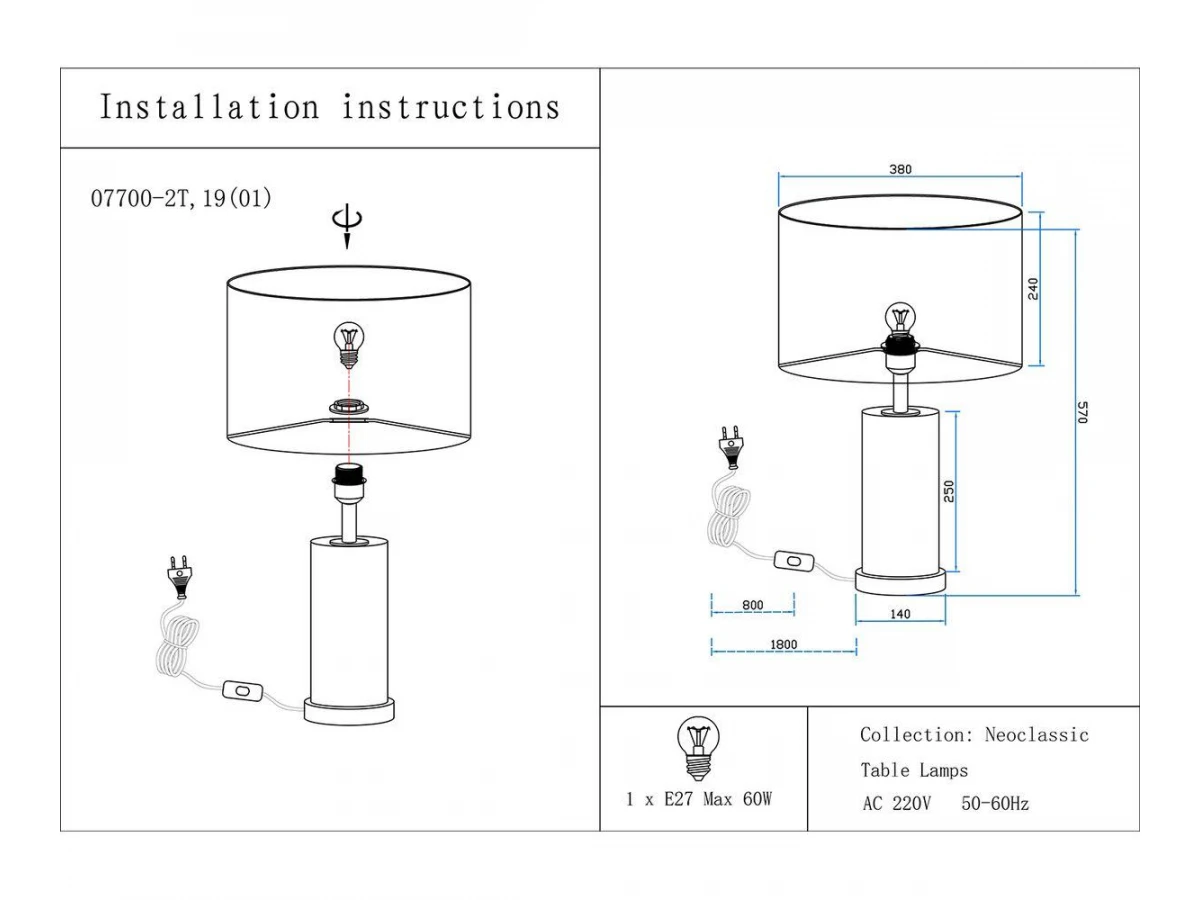 Installation instructions

07700-2T, 19(01)

380

240

570

250

800

140

1800

1 x E27 Max 60W

Collection: Neoclassic

Table Lamps

AC 220V 50-60Hz