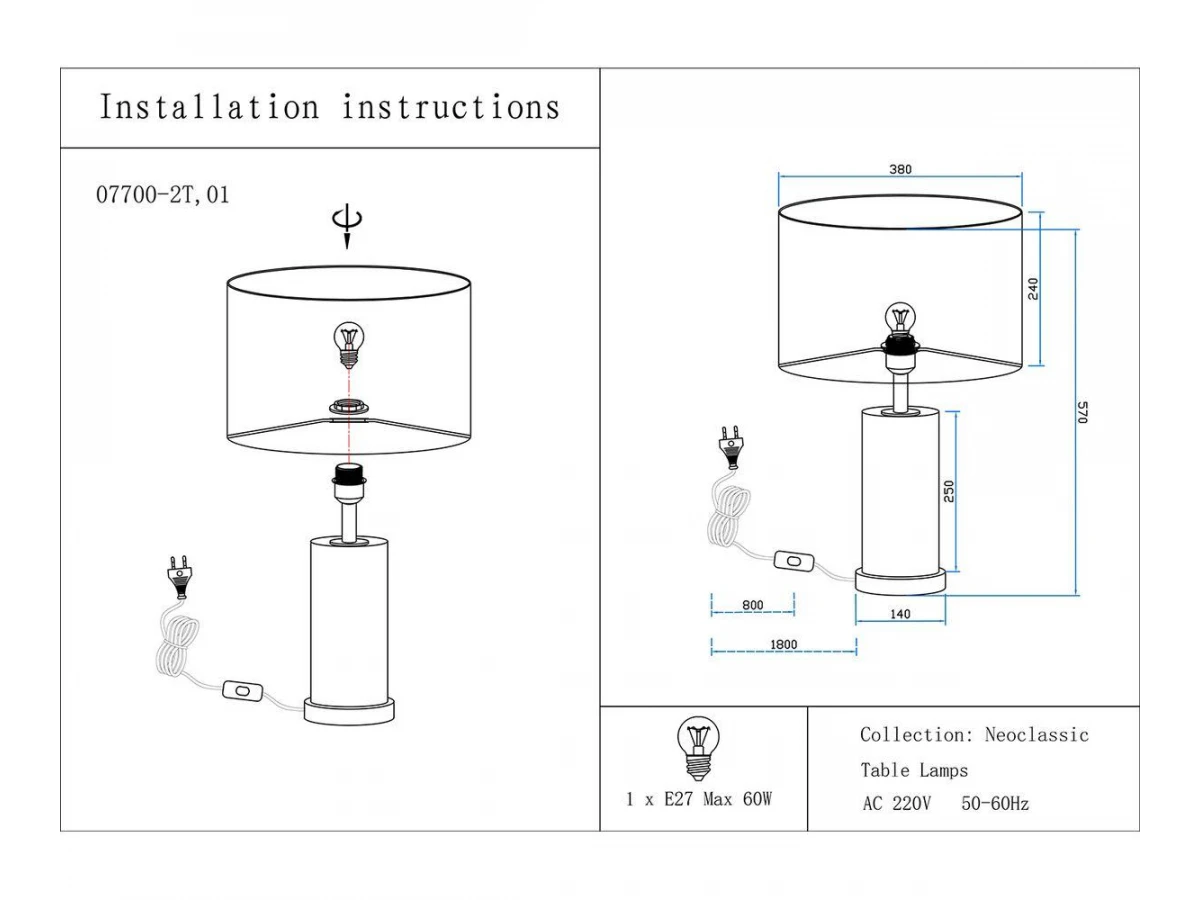 Installation instructions

07700-2T,01

380

240

570

250

800

140

1800

1 x E27 Max 60W

Collection: Neoclassic

Table Lamps

AC 220V 50-60Hz