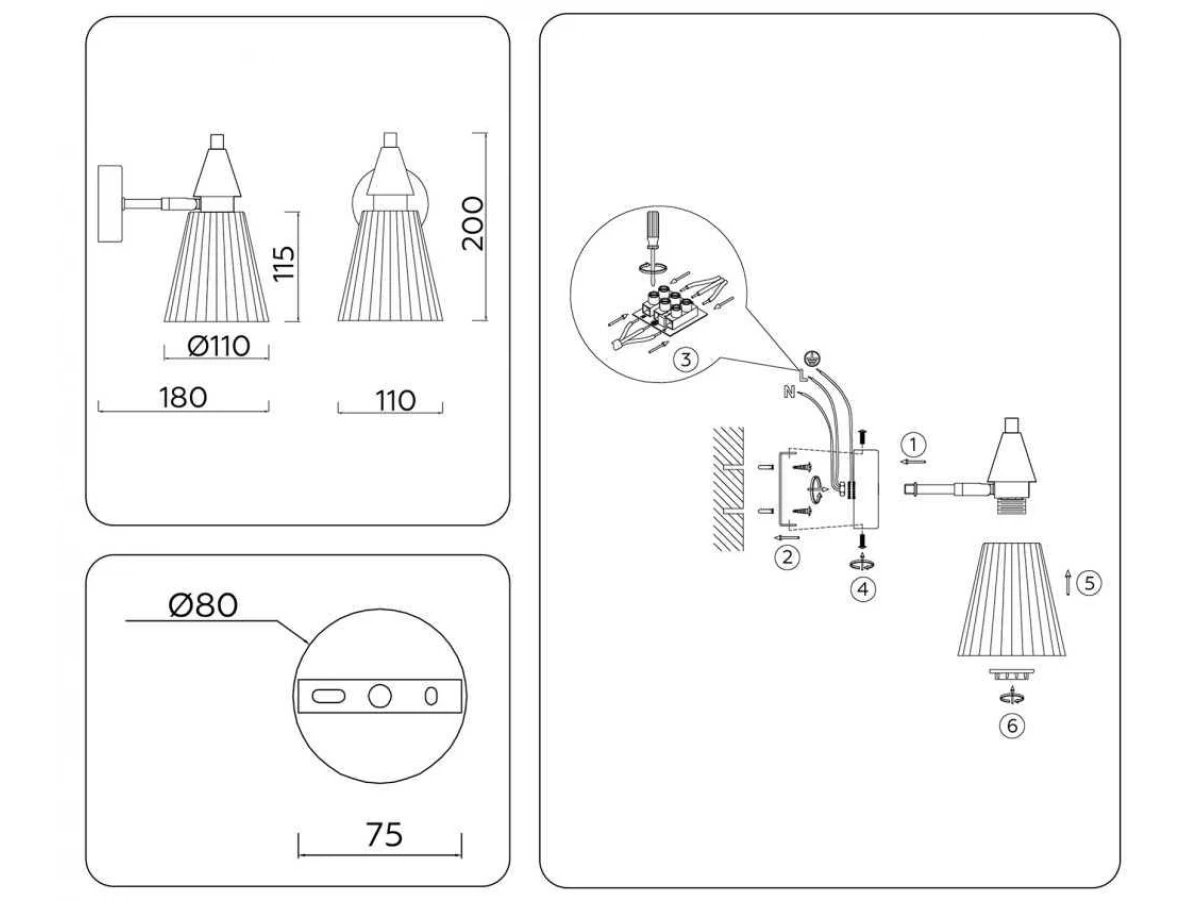 115
200
Ø110
180
110
Ø80
75
3
L
N
1
2
4
5
6