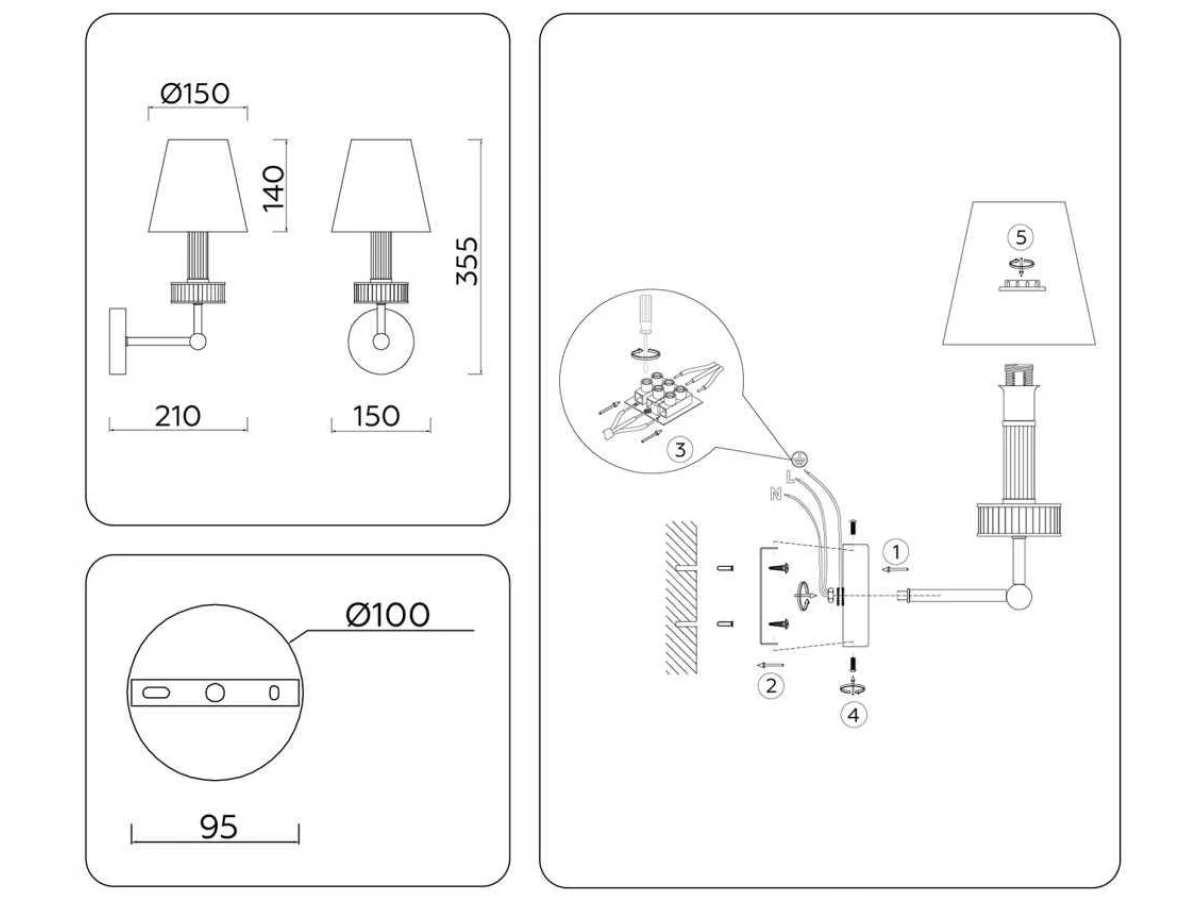 Ø150

140

355

210

150

Ø100

95

5

3

L

N

1

2

4