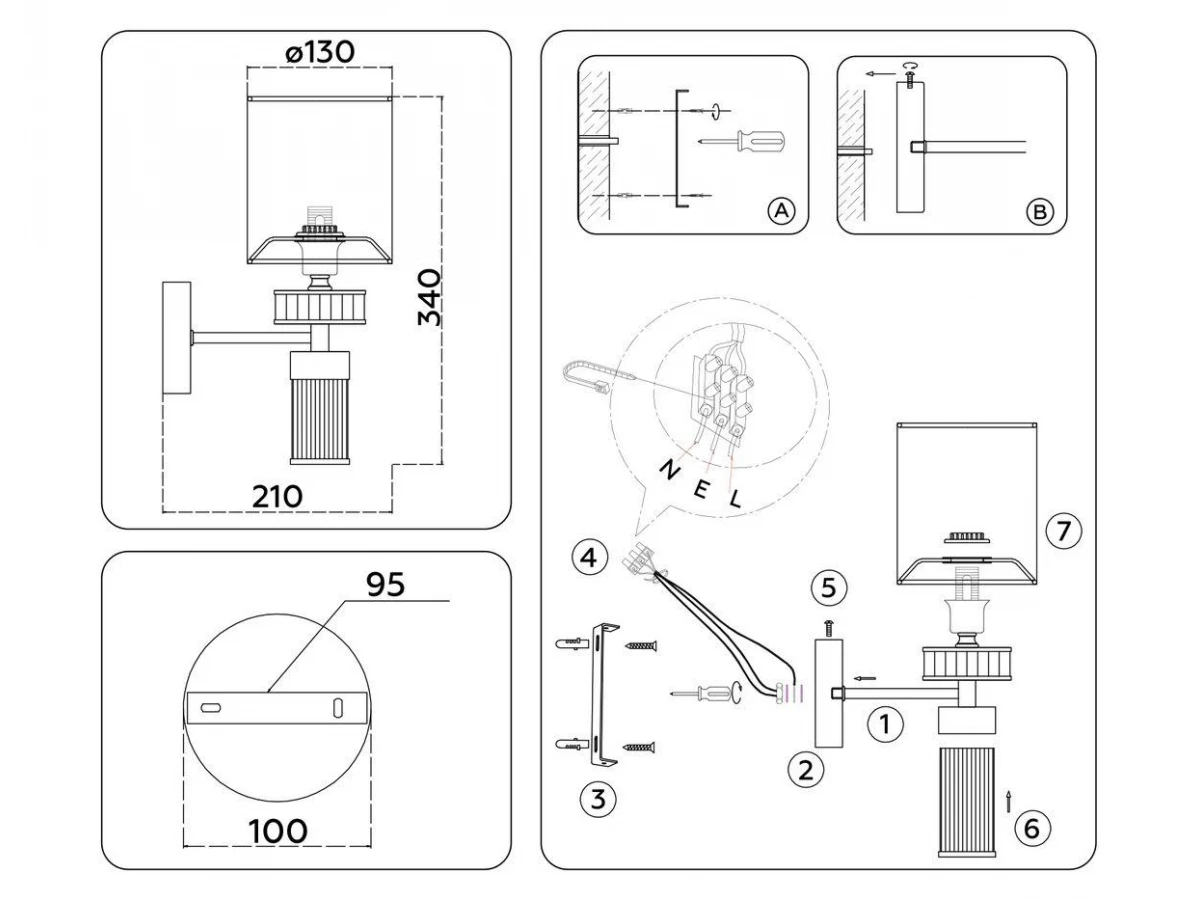 ø130

340

210

95

100

A

B

N E L

4

5

7

3

2

1

6