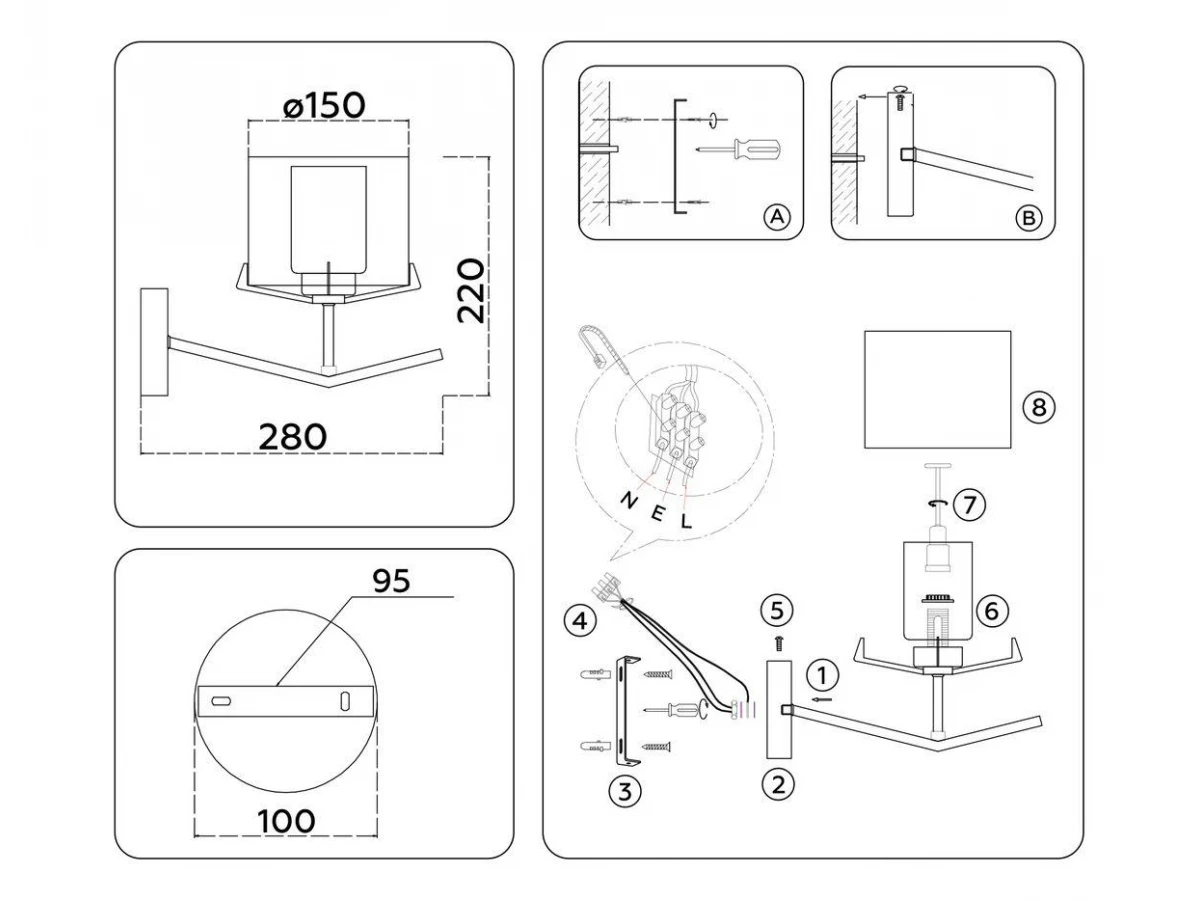 ø150

220

280

95

100

A

B

N E L

8

7

6

5

4

1

3

2