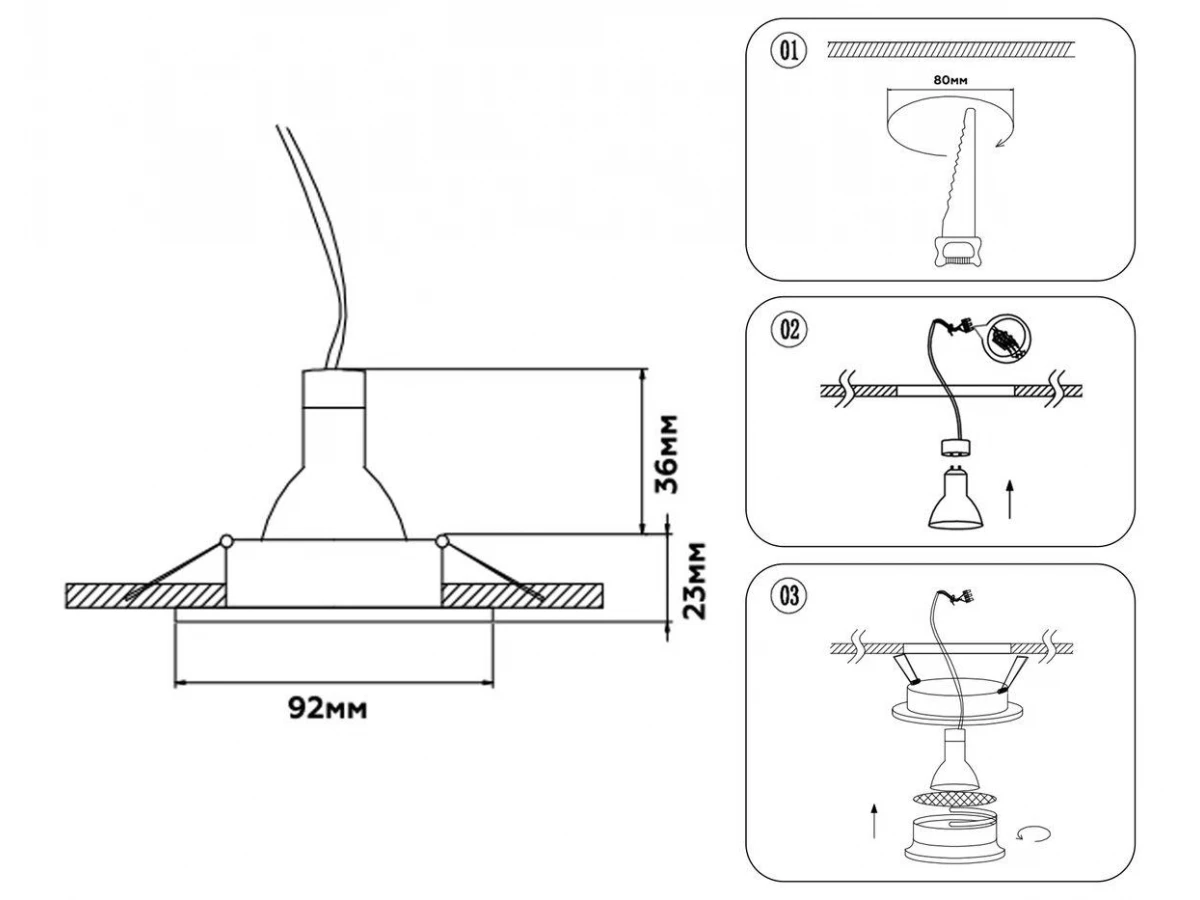 36мм
23мм
92мм
01
80мм
02
03