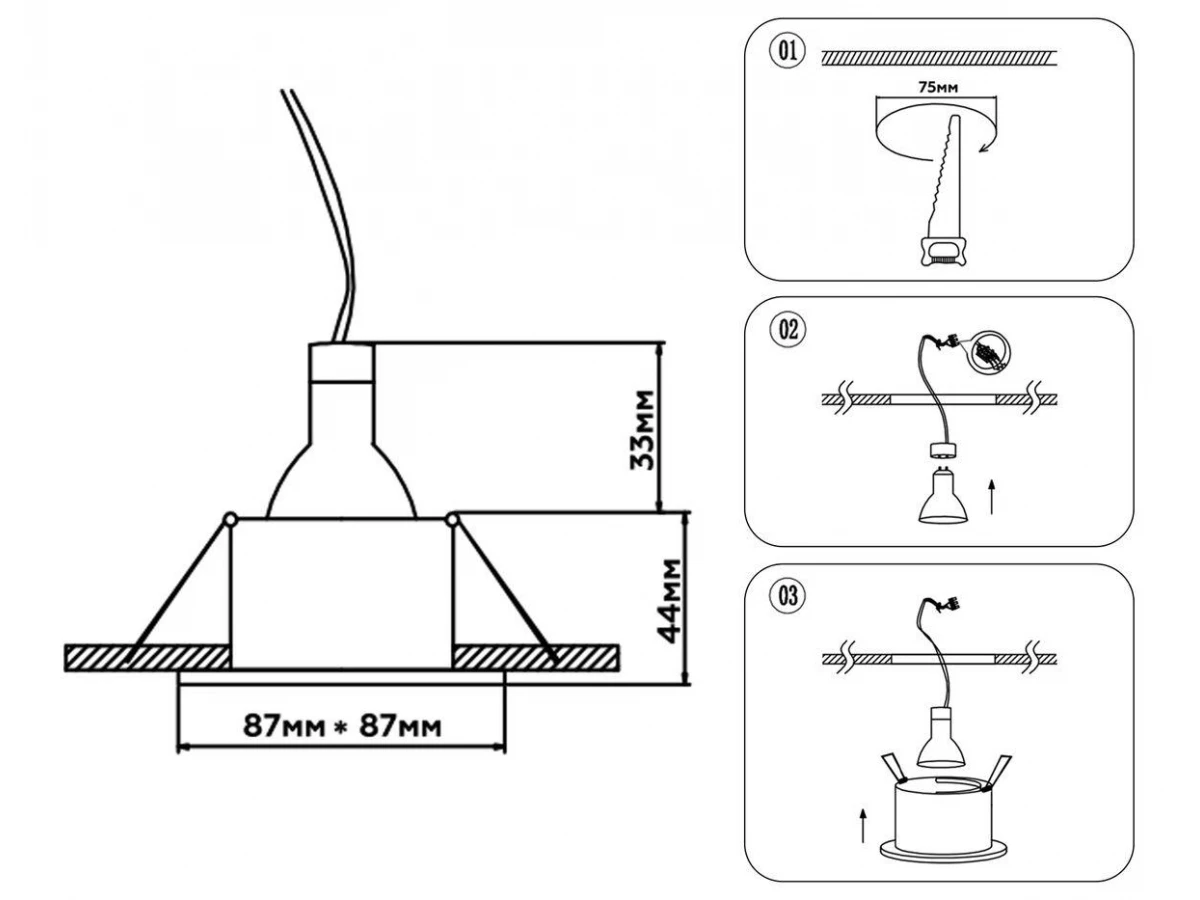 33мм

44мм

87мм * 87мм

01

75мм

02

03