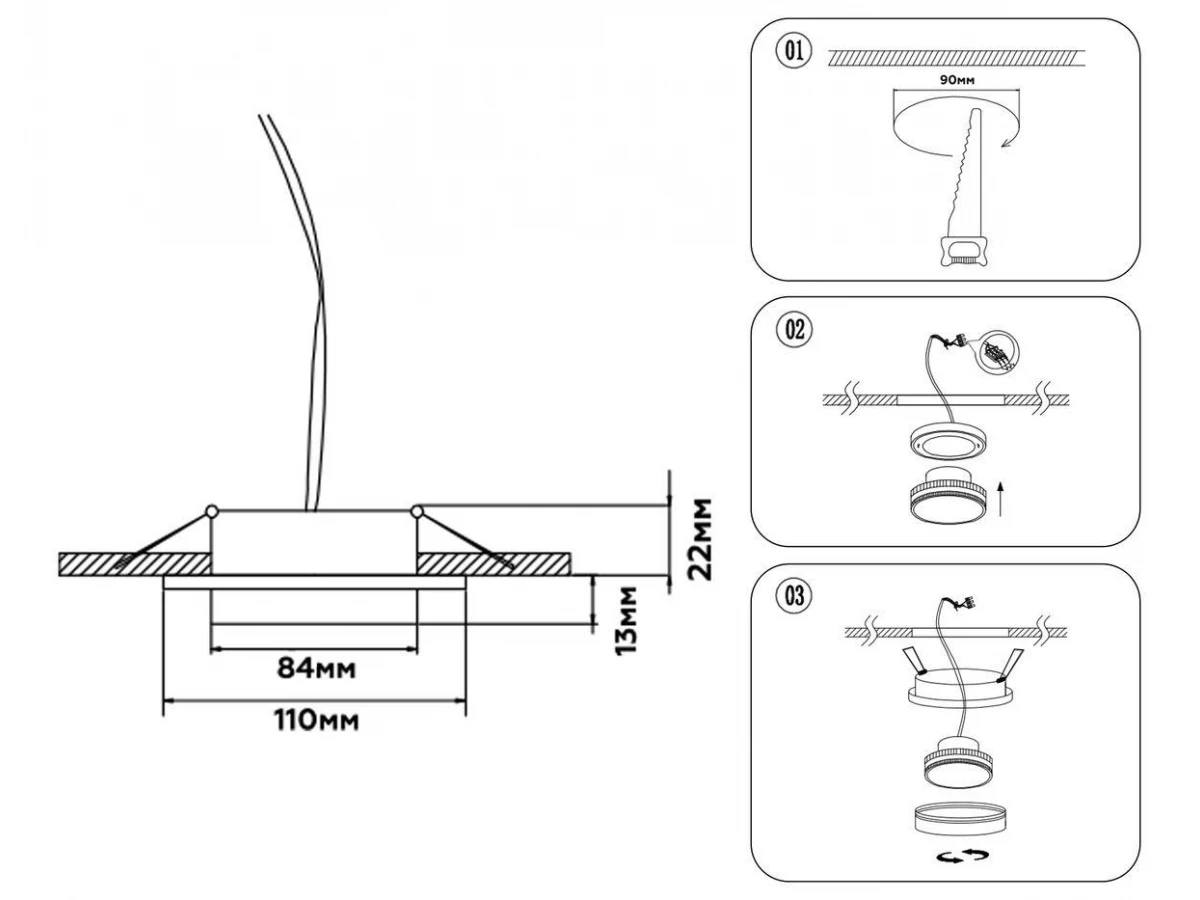 22мм
13мм
84мм
110мм
01
90мм
02
03