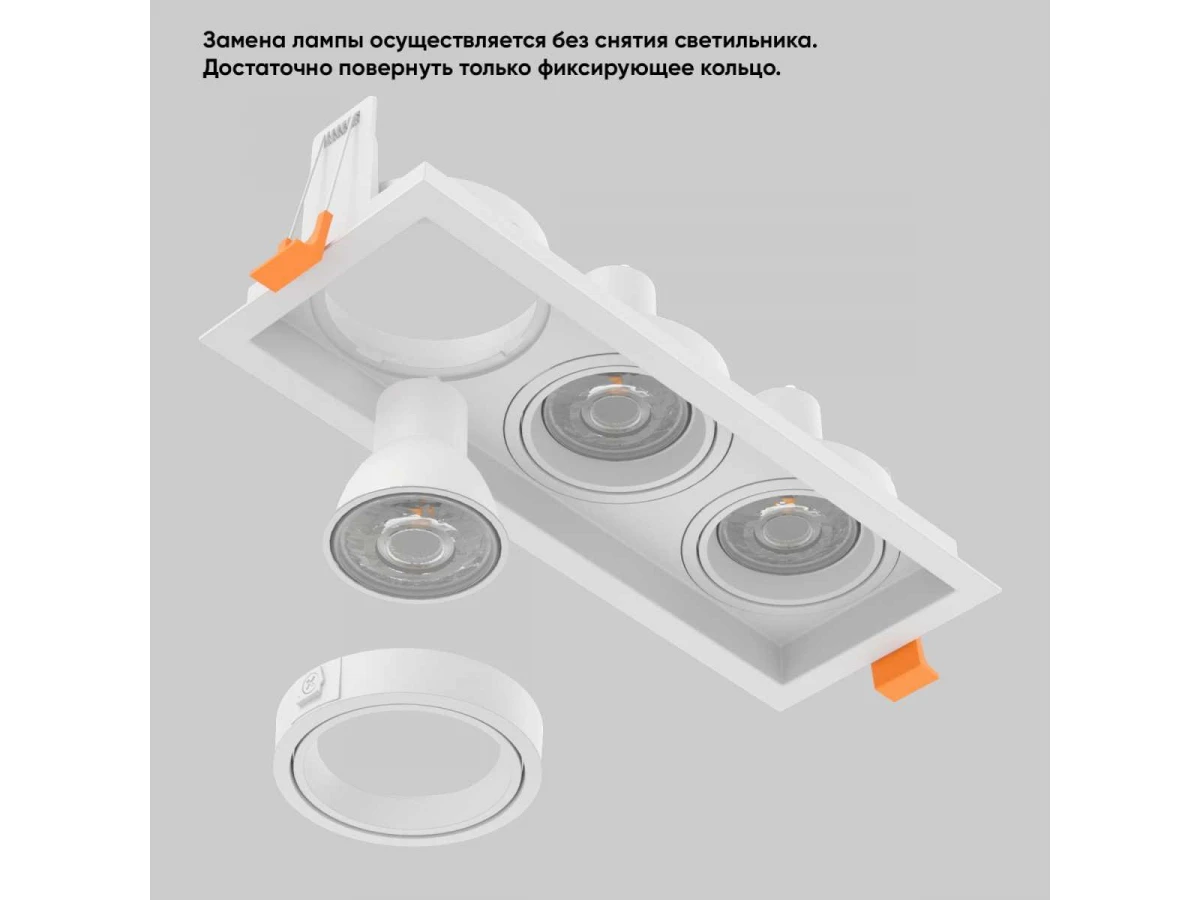 Замена лампы осуществляется без снятия светильника.
Достаточно повернуть только фиксирующее кольцо.