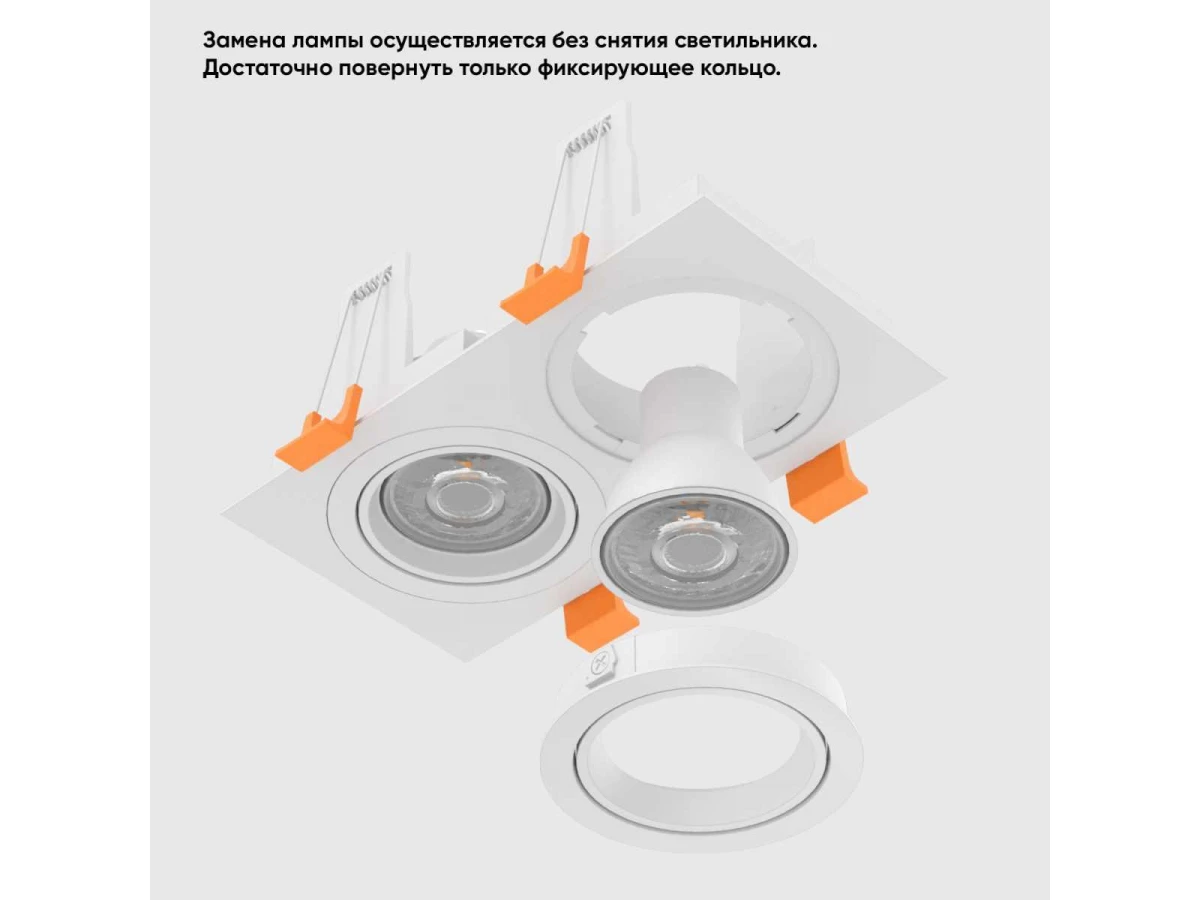 Замена лампы осуществляется без снятия светильника. Достаточно повернуть только фиксирующее кольцо.