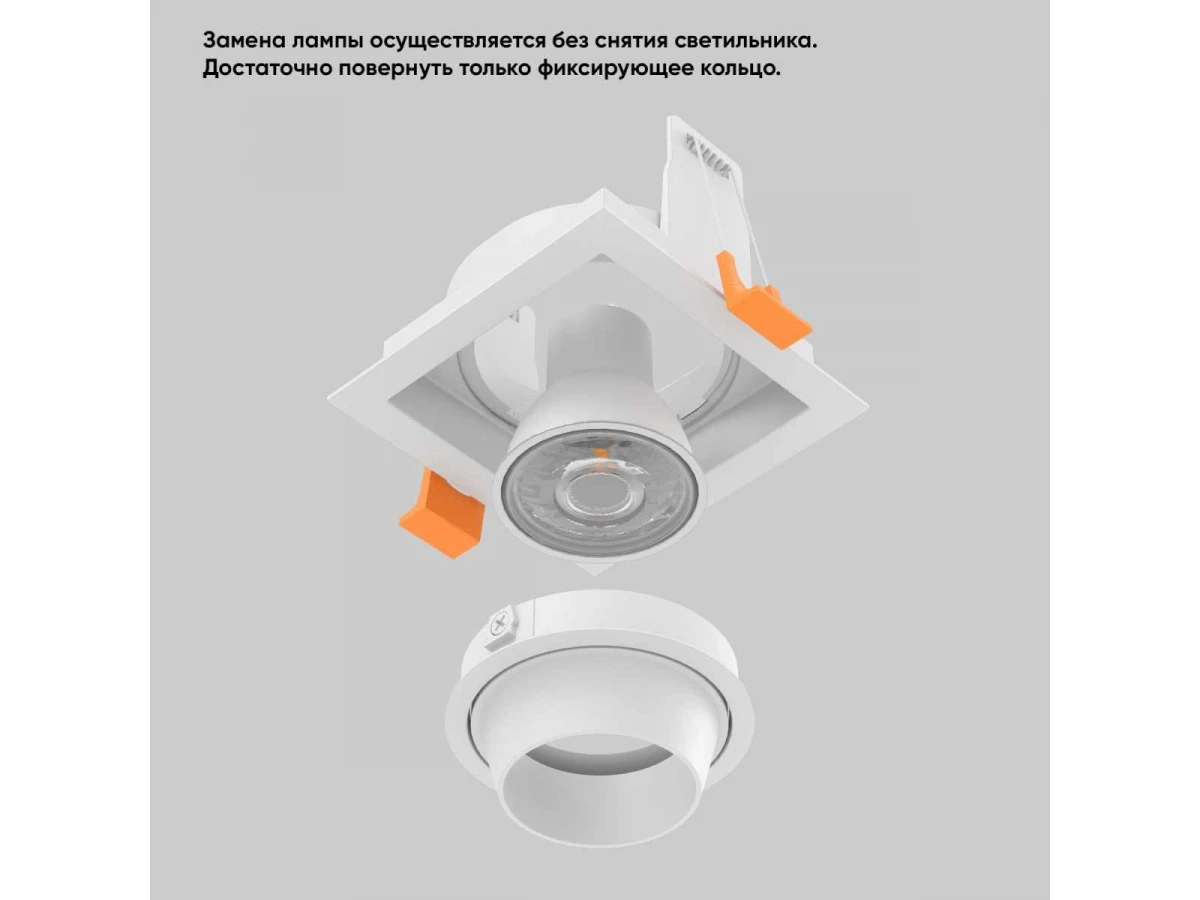 Замена лампы осуществляется без снятия светильника.
Достаточно повернуть только фиксирующее кольцо.