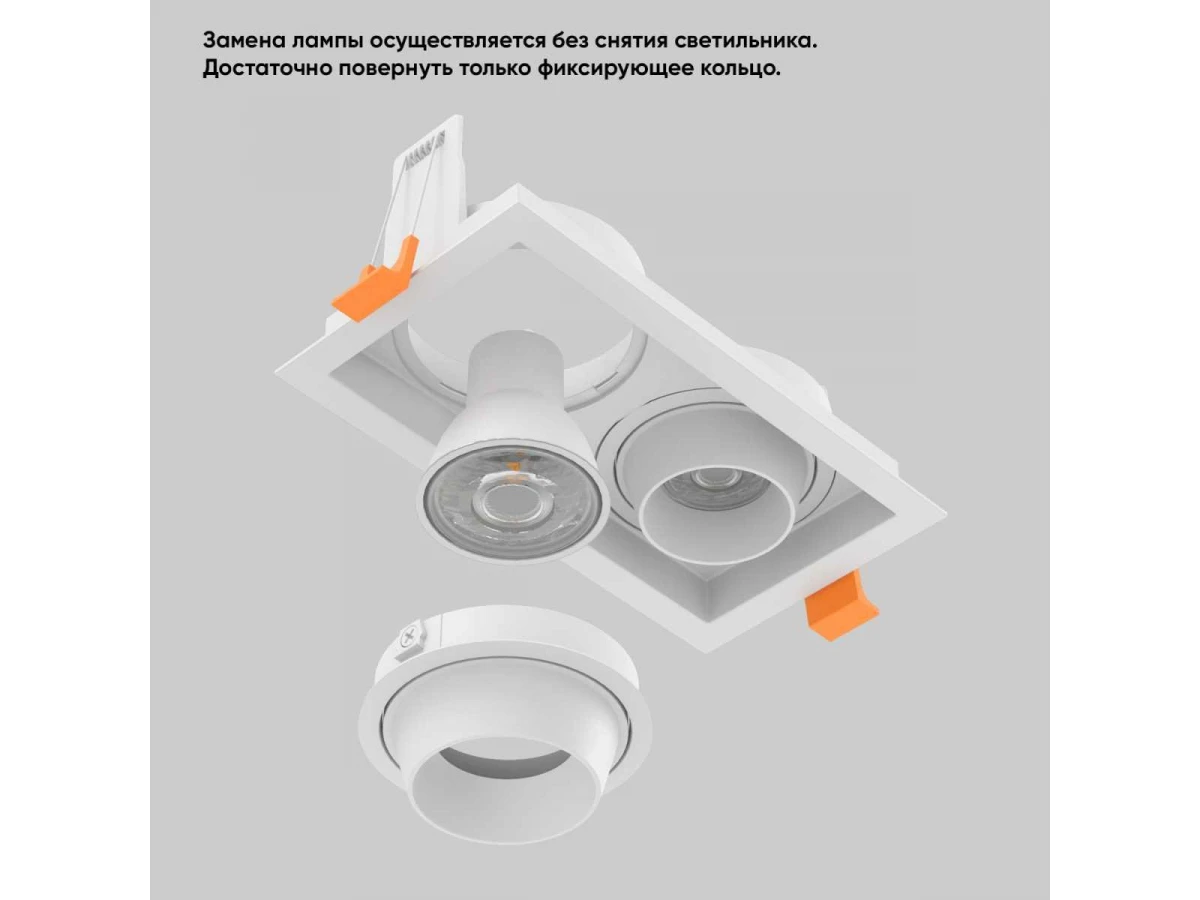 Замена лампы осуществляется без снятия светильника. Достаточно повернуть только фиксирующее кольцо.