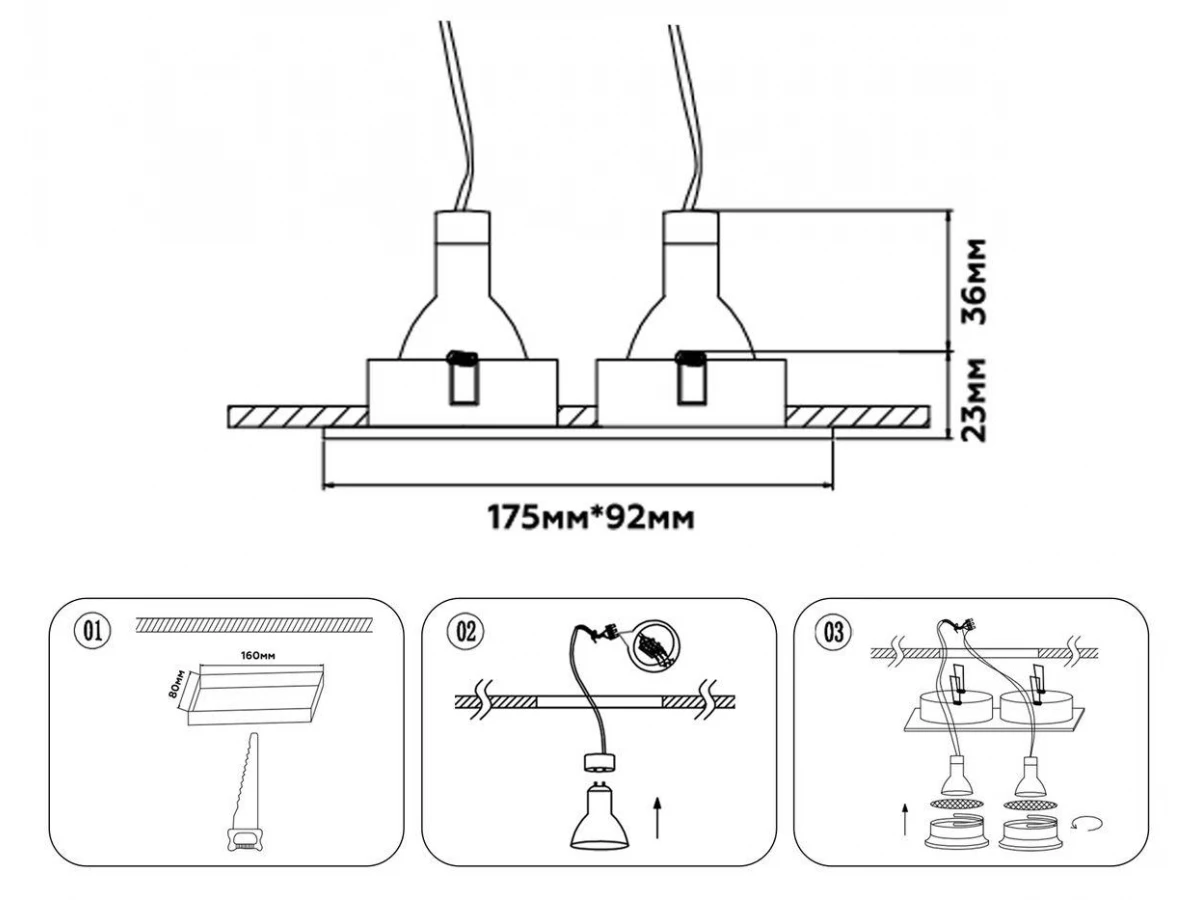 36мм
23мм
175мм*92мм

01
160мм
80мм

02

03