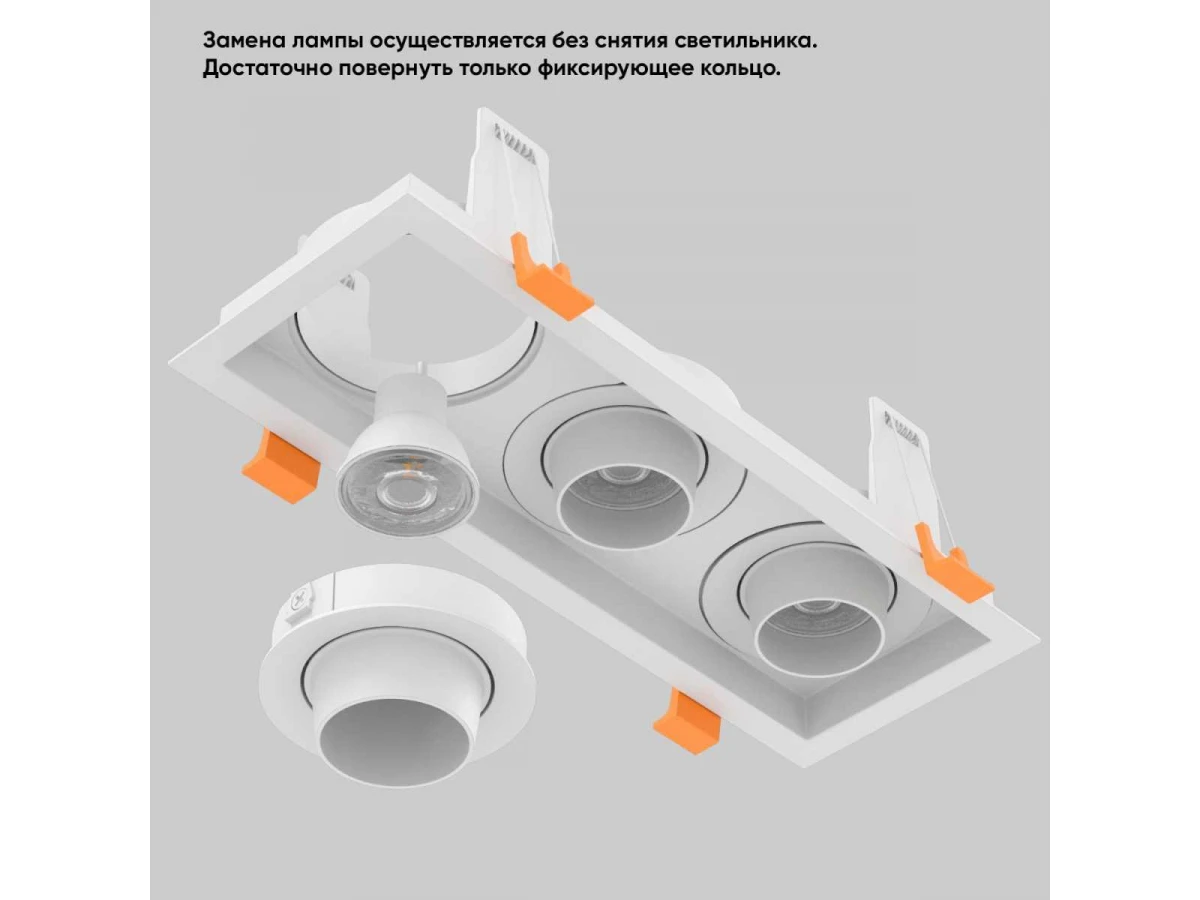 Замена лампы осуществляется без снятия светильника. Достаточно повернуть только фиксирующее кольцо.