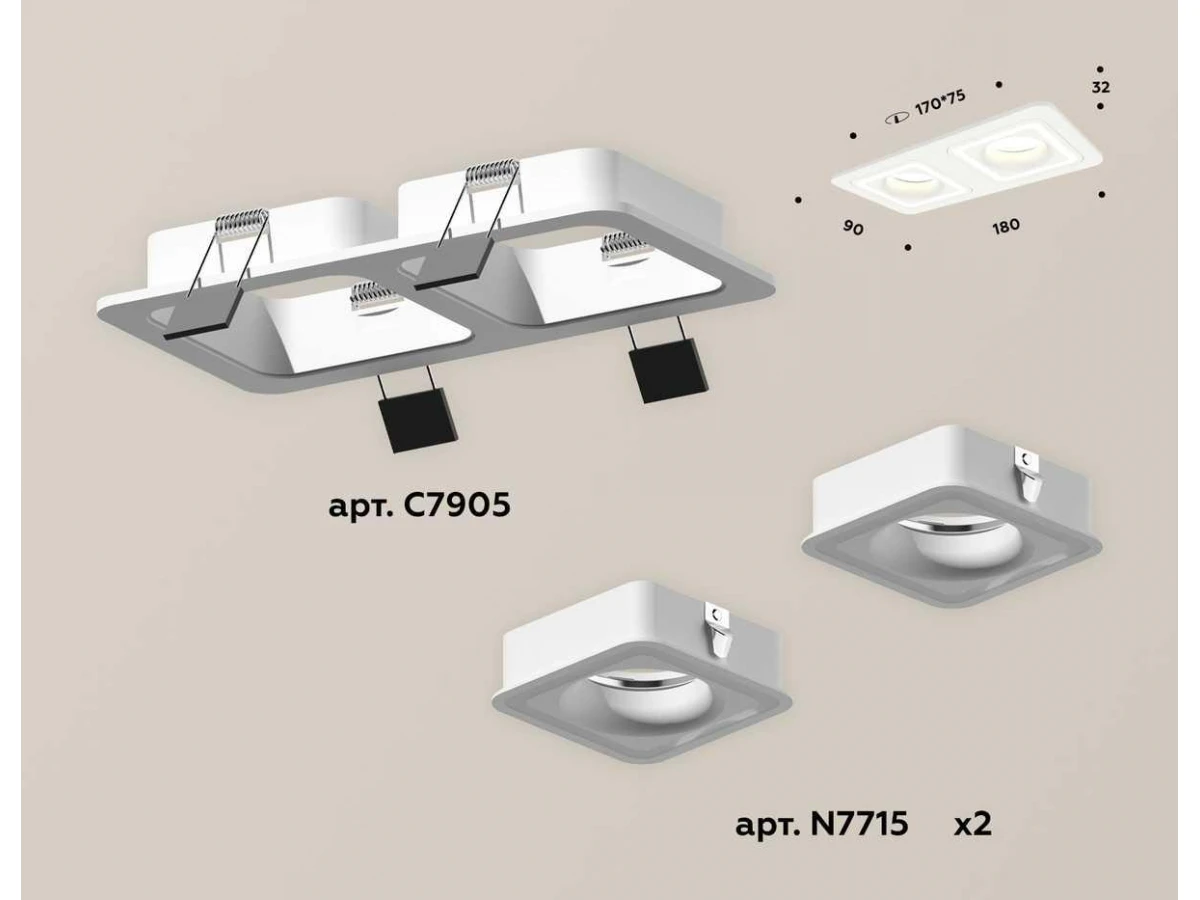 170*75
32
90
180
арт. C7905
арт. N7715 x2