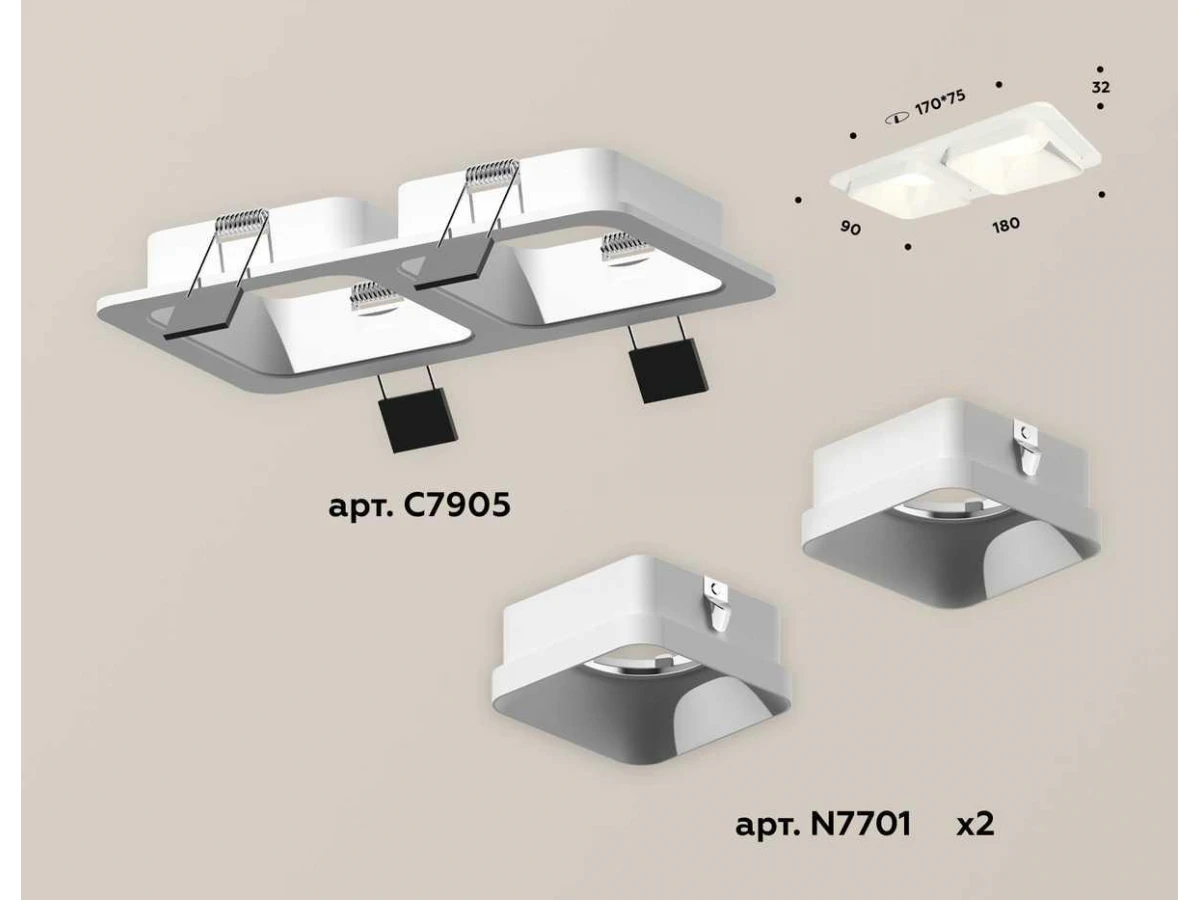 170*75
32
90
180
арт. C7905
арт. N7701 x2