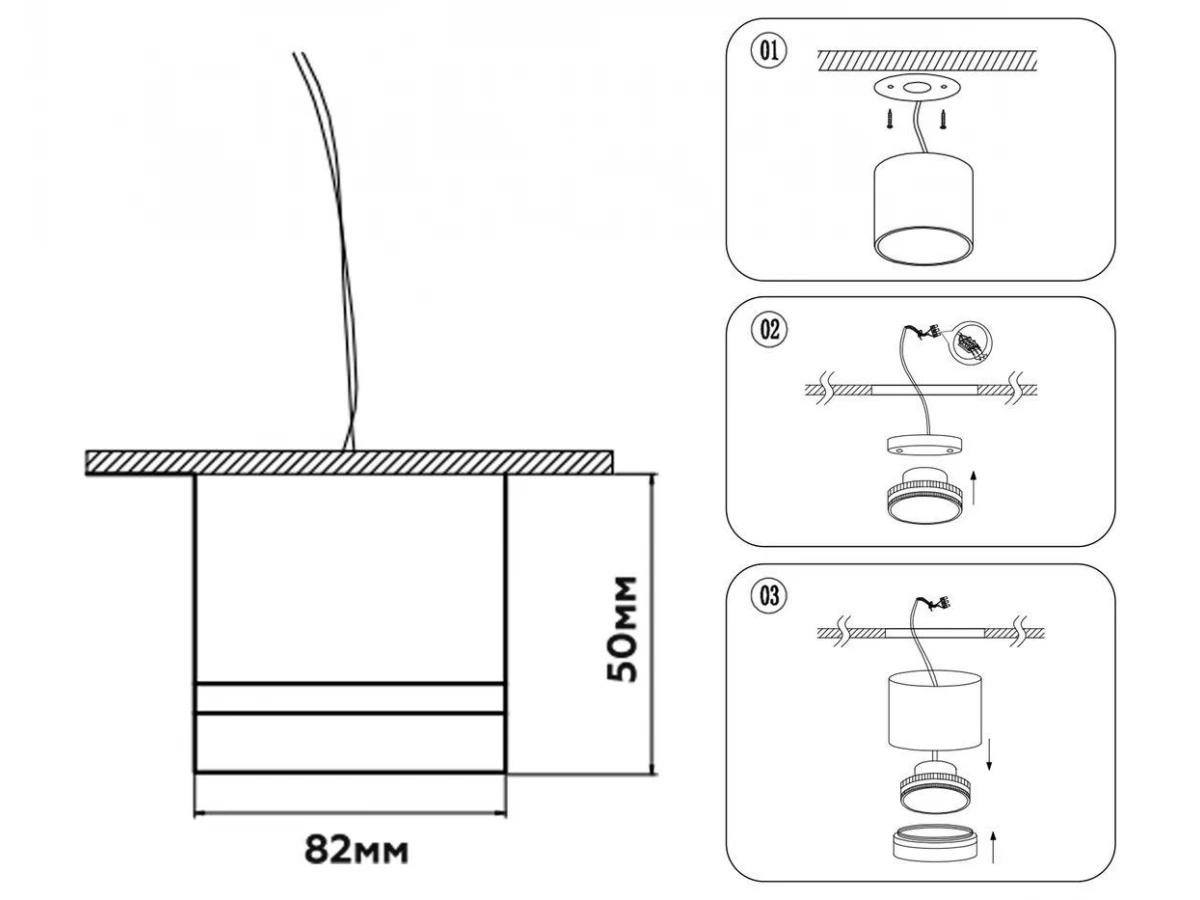 50мм

82мм

01

02

03