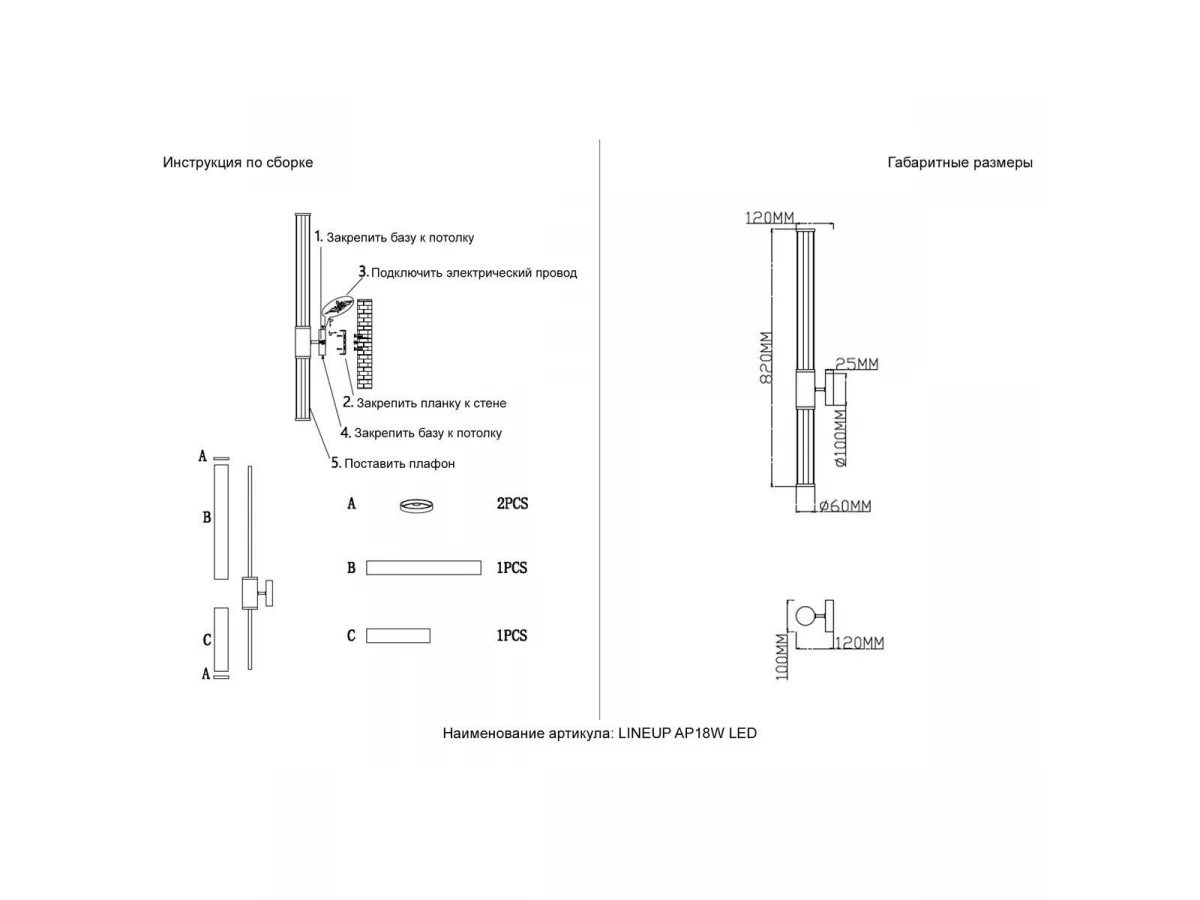 Инструкция по сборке

1. Закрепить базу к потолку

3. Подключить электрический провод

2. Закрепить планку к стене

4. Закрепить базу к потолку

5. Поставить плафон

A

B

C

A

A 2PCS

B 1PCS

C 1PCS

Габаритные размеры

120MM

820MM

25MM

Ø100MM

Ø60MM

100MM

120MM

Наименование артикула: LINEUP AP18W LED