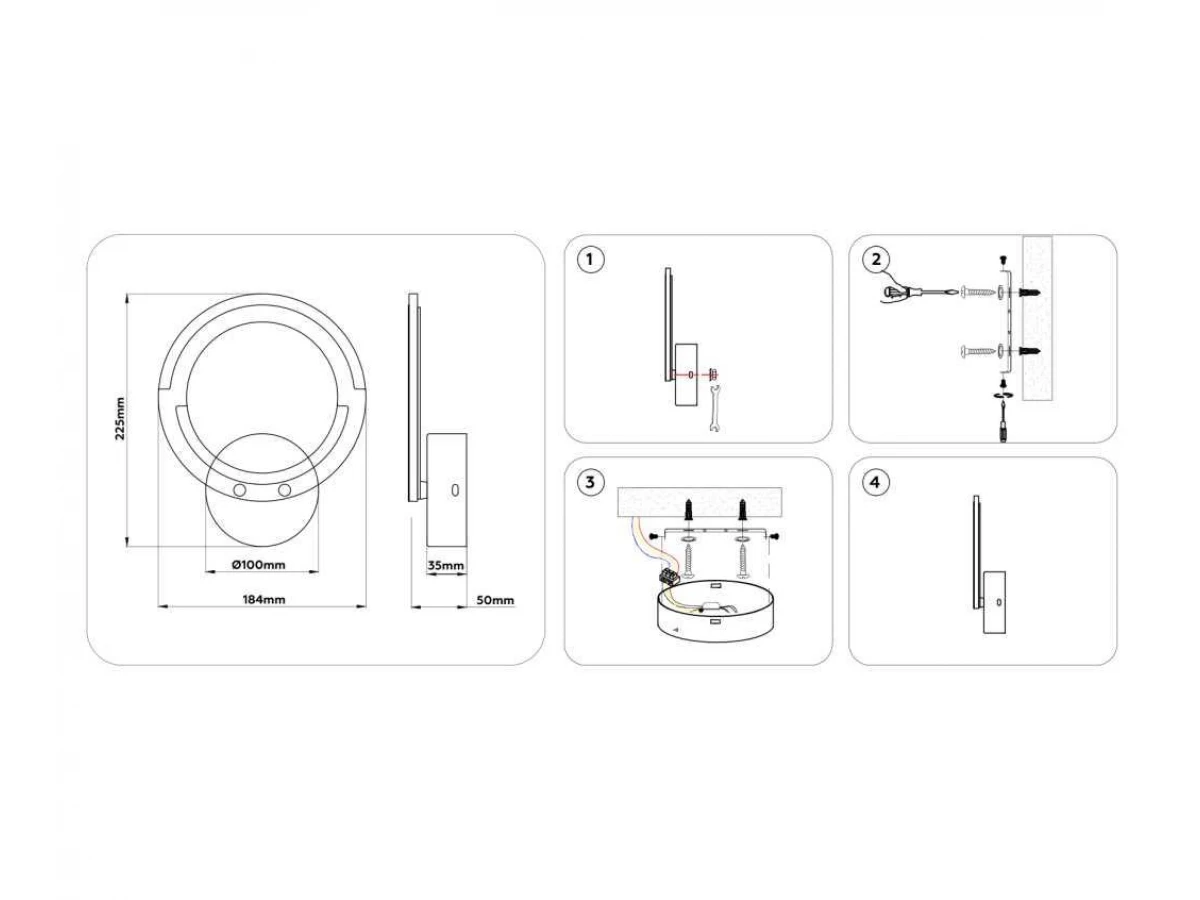 225mm

Ø100mm

184mm

35mm

50mm

1

2

3

4