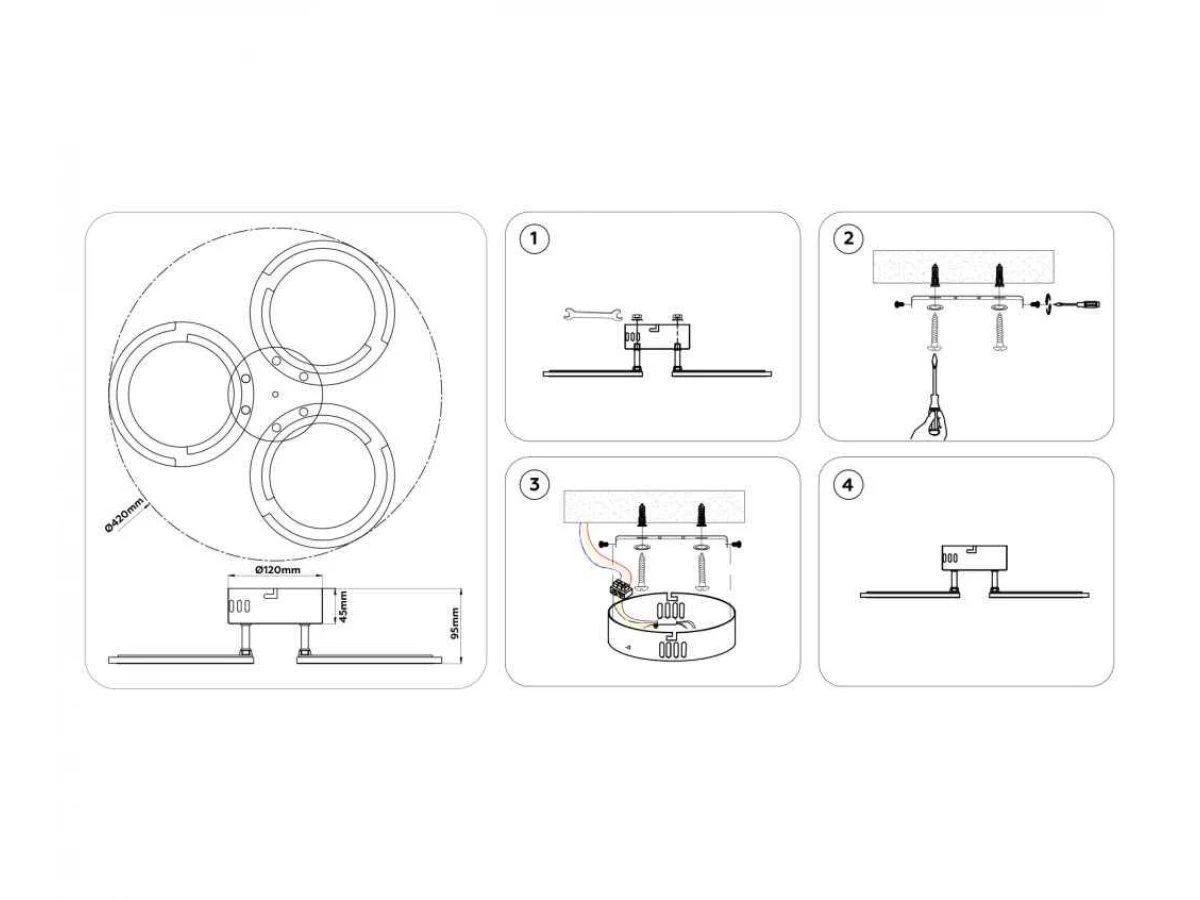 Ø420mm

Ø120mm

45mm

95mm

1

2

3

4