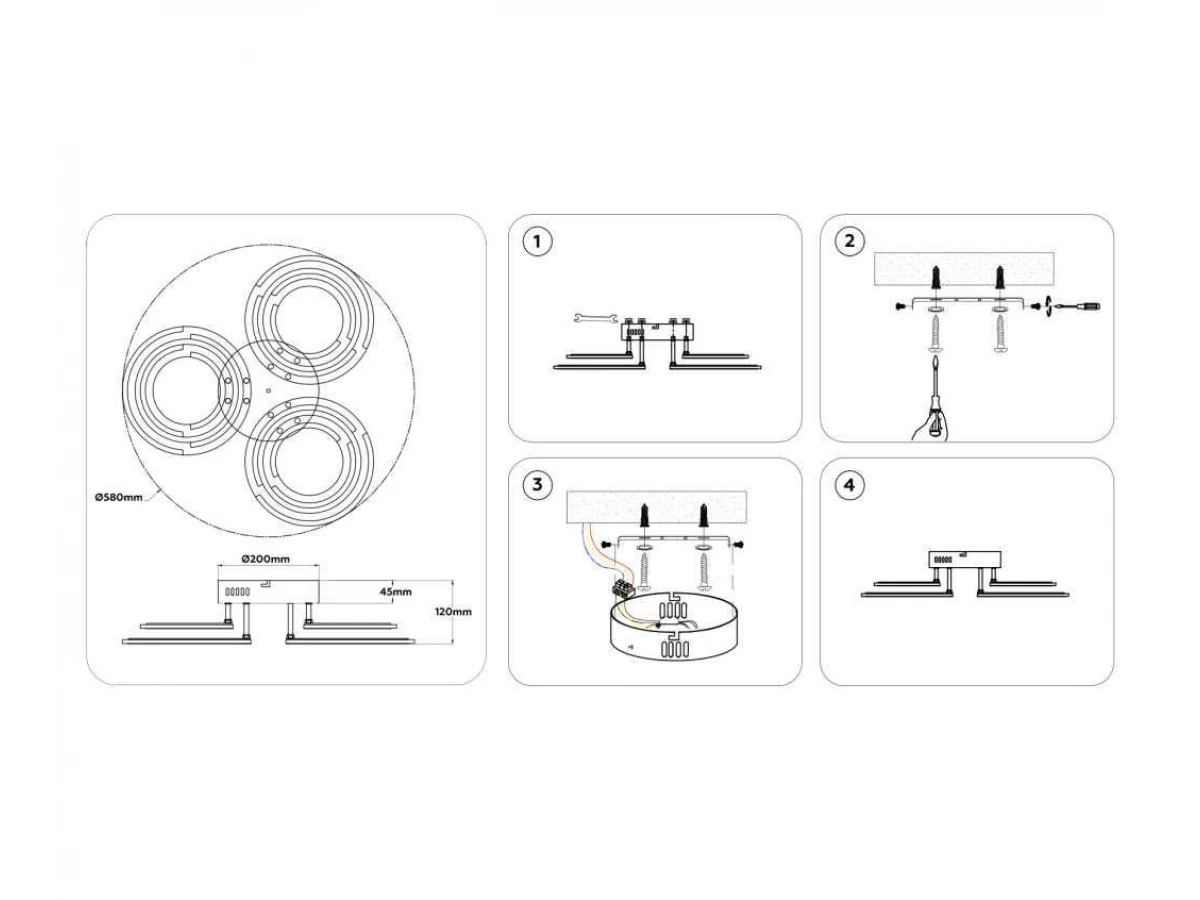 Ø580mm

Ø200mm

45mm

120mm

1

2

3

4