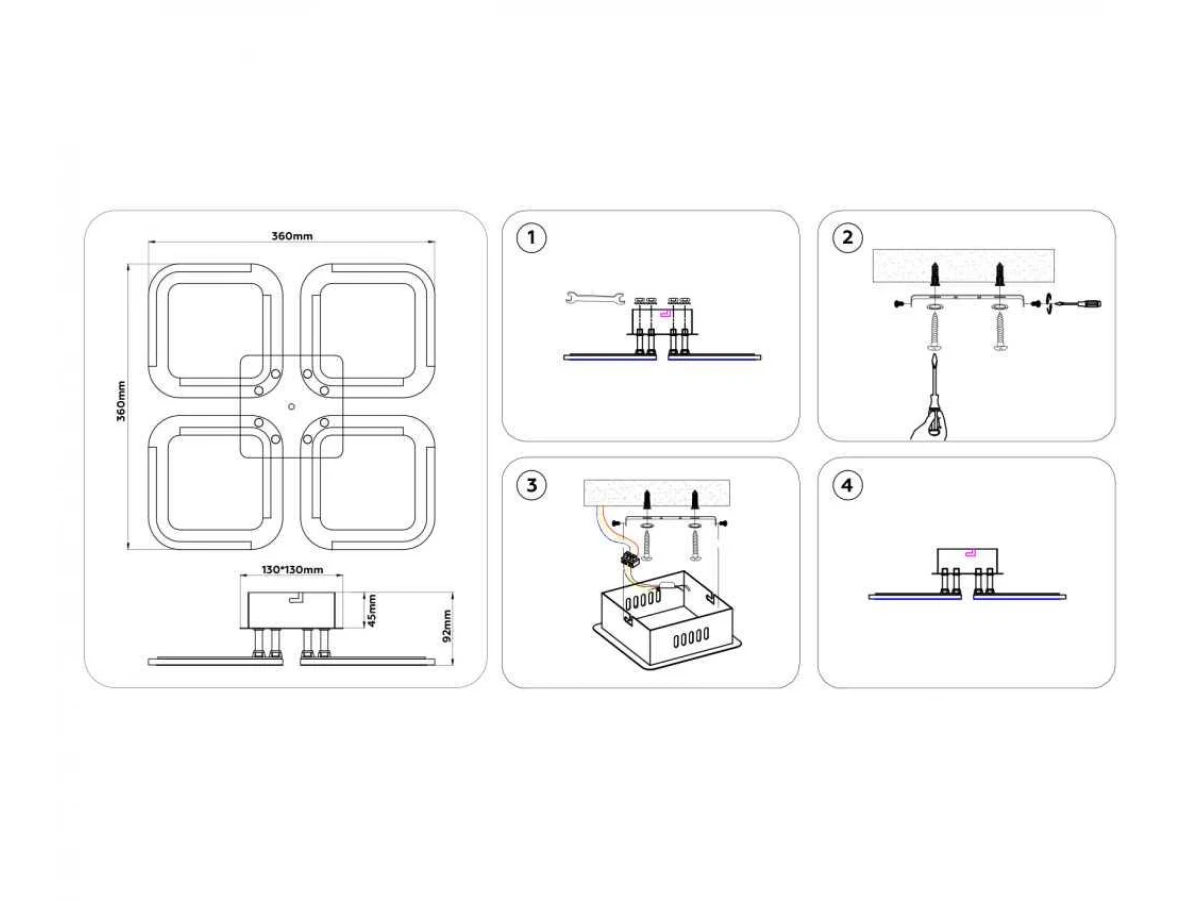 360mm

360mm

130*130mm

45mm

92mm

1

2

3

4