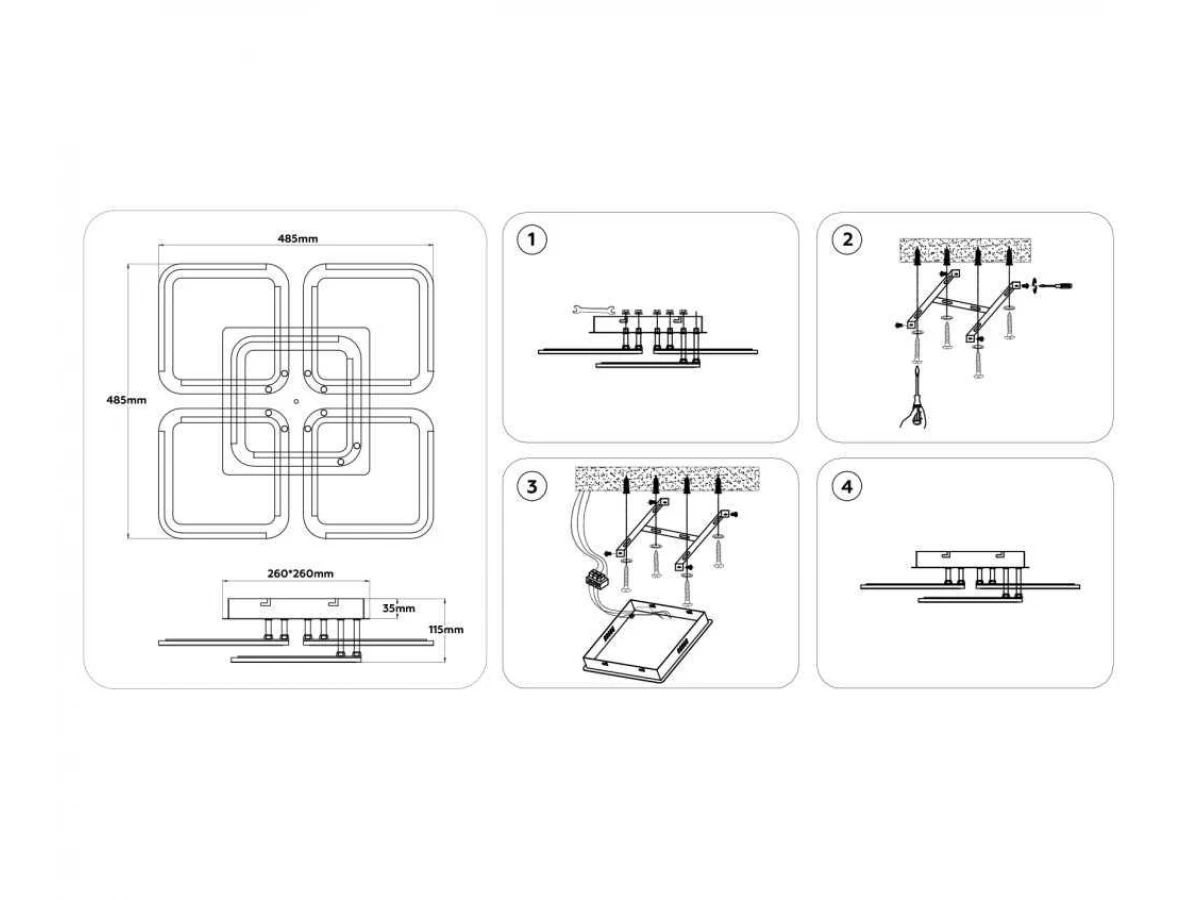 485mm

485mm

260*260mm

35mm

115mm

1

2

3

4