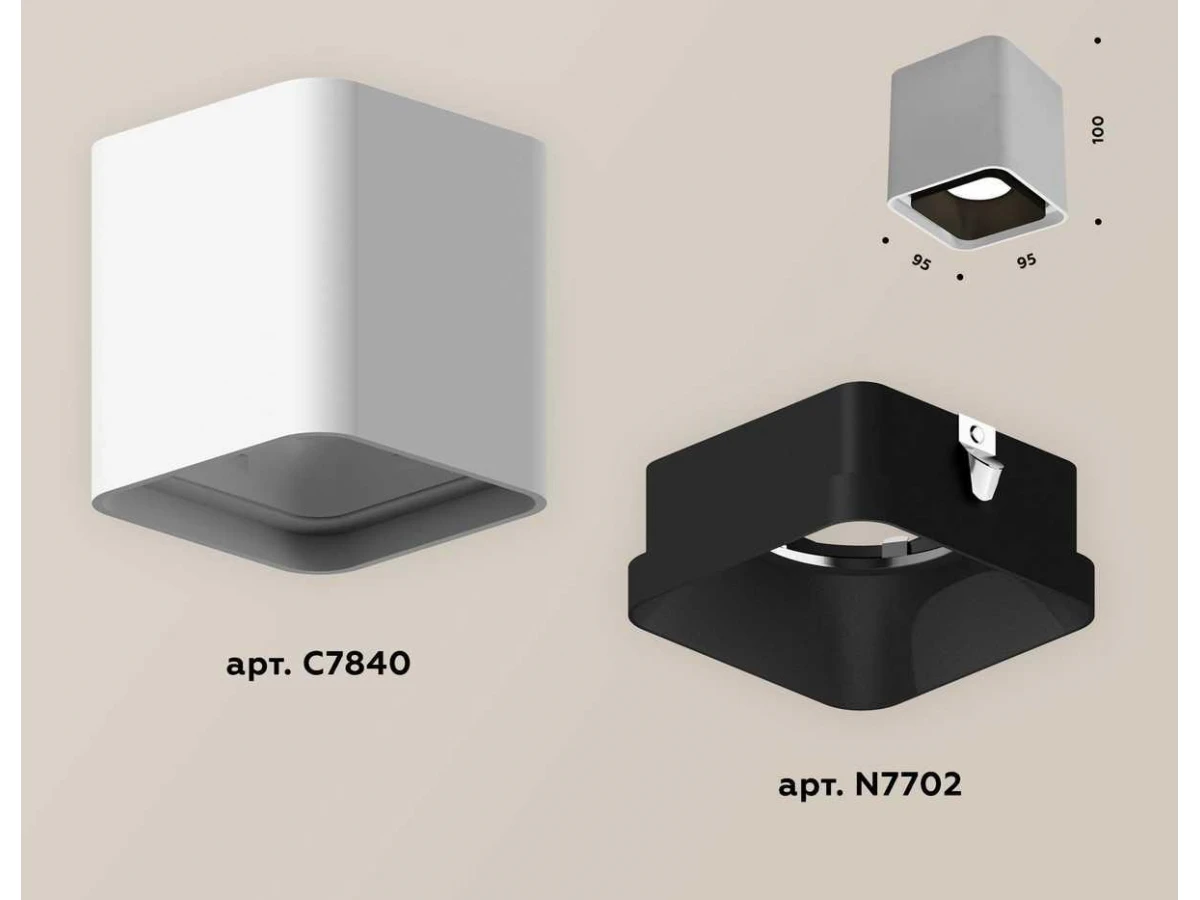 100

95

95

арт. C7840

арт. N7702