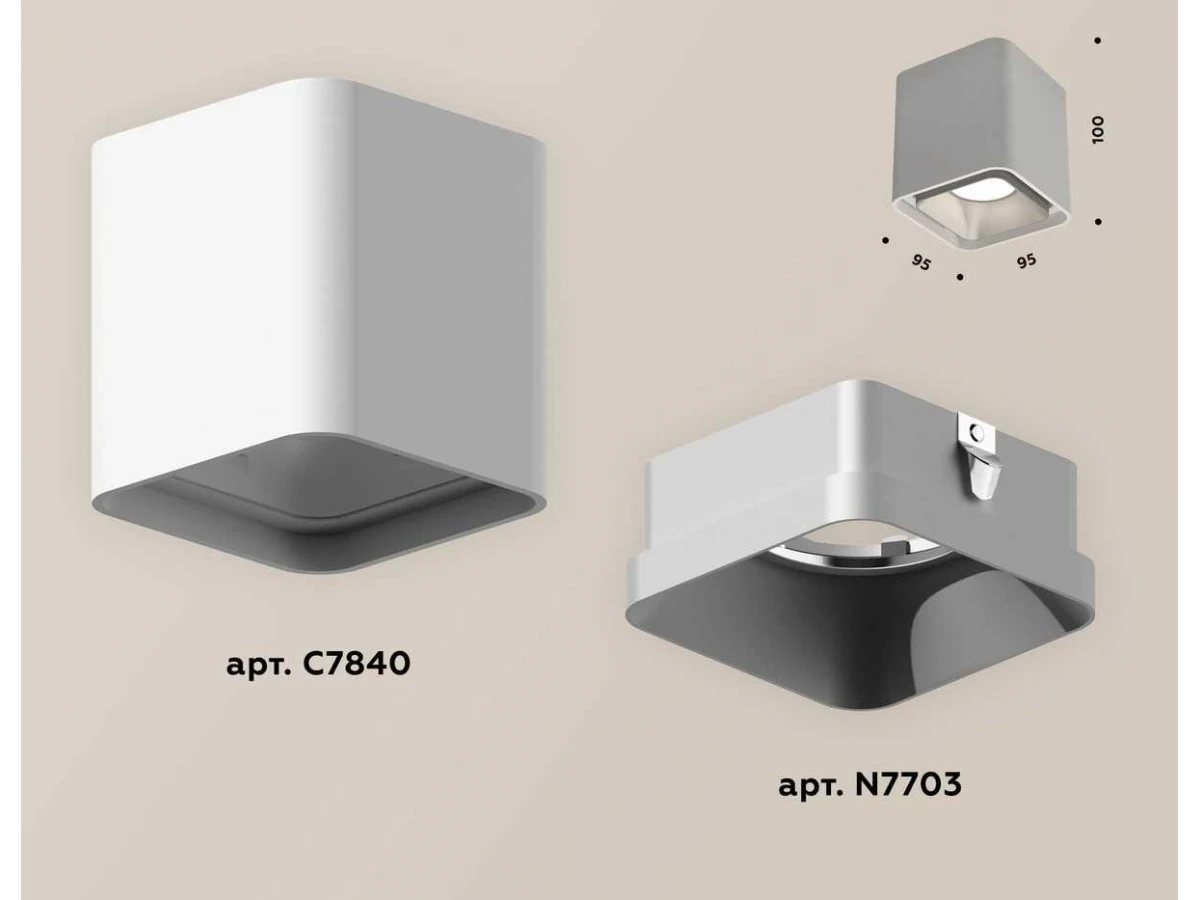 100

95

95

арт. C7840

арт. N7703