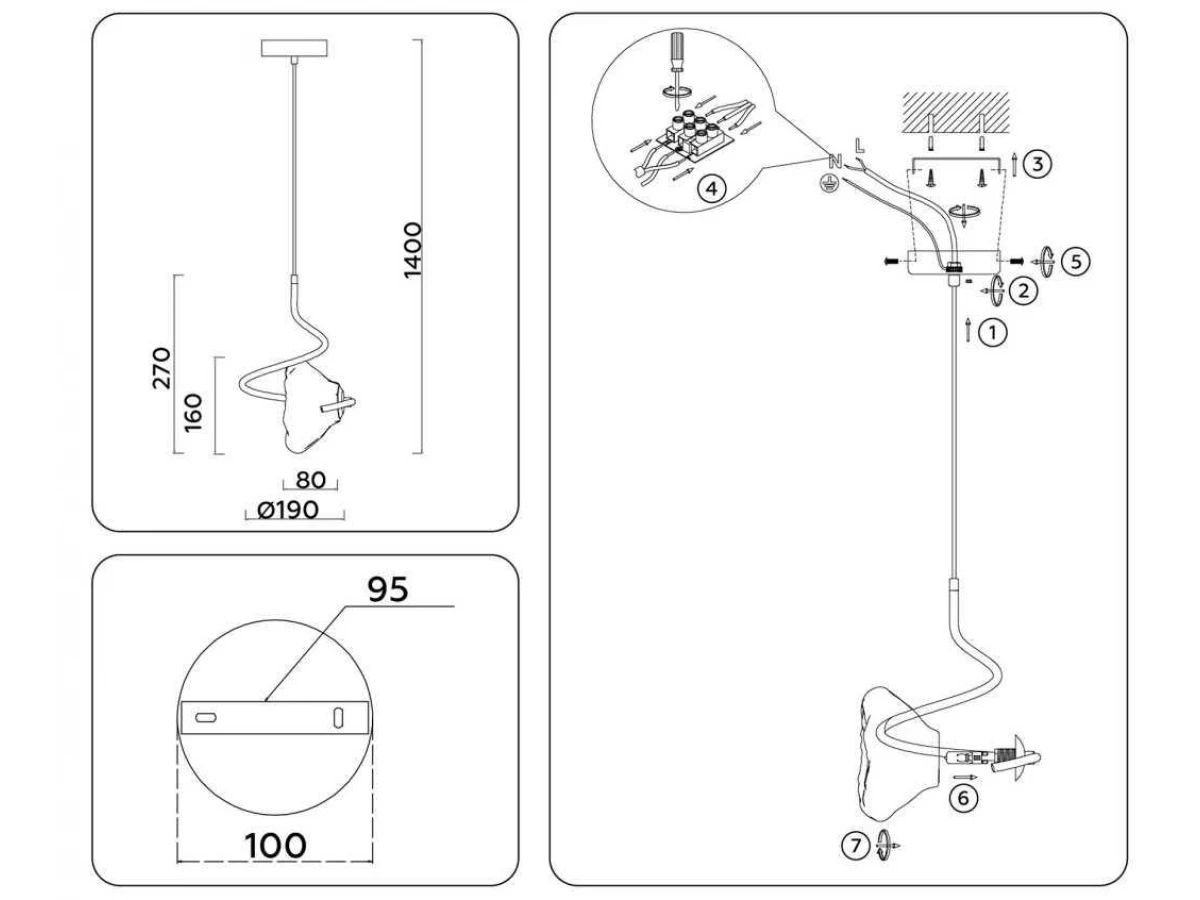 1400
270
160
80
Ø190

95
100

4
N
L
3
5
2
1
6
7