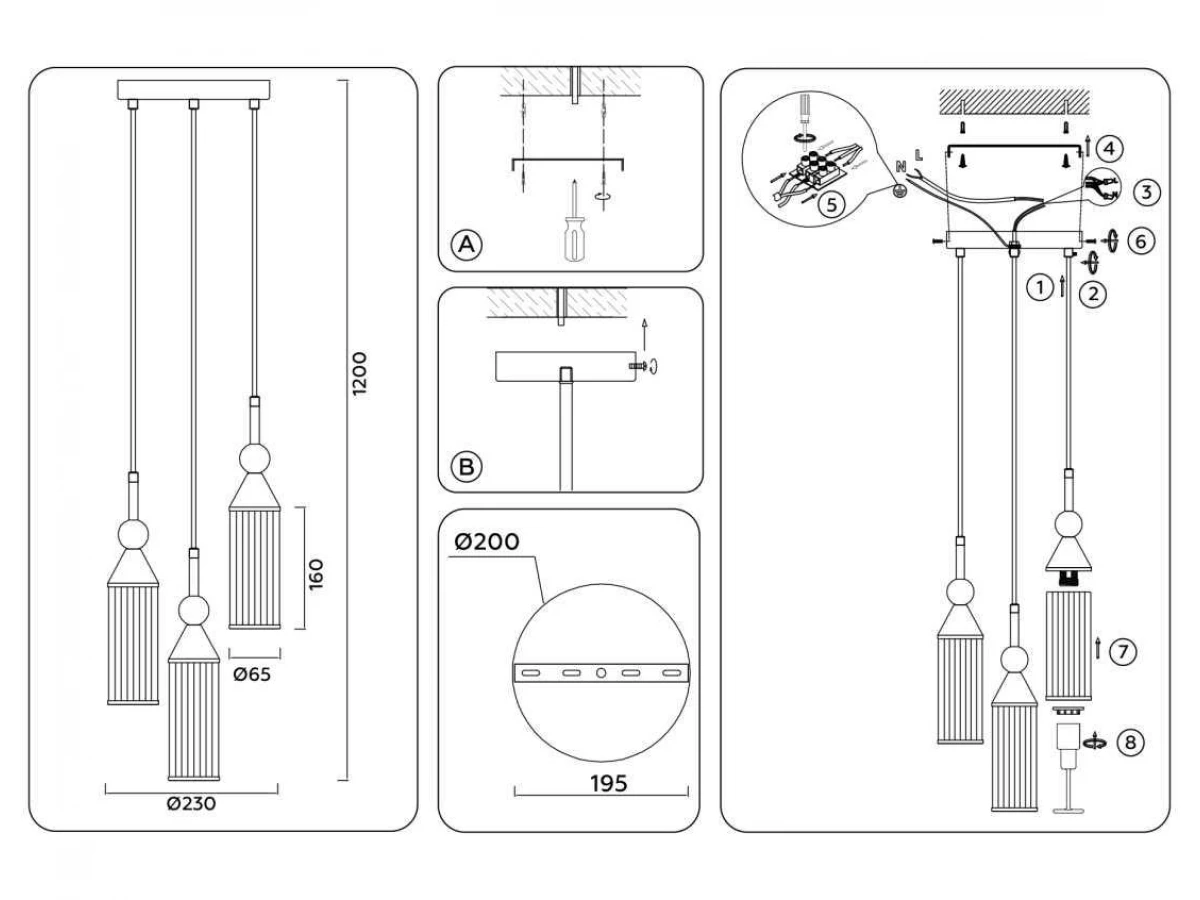 1200

160

Ø65

Ø230

A

B

Ø200

195

N L

5

4

3

6

1

2

7

8