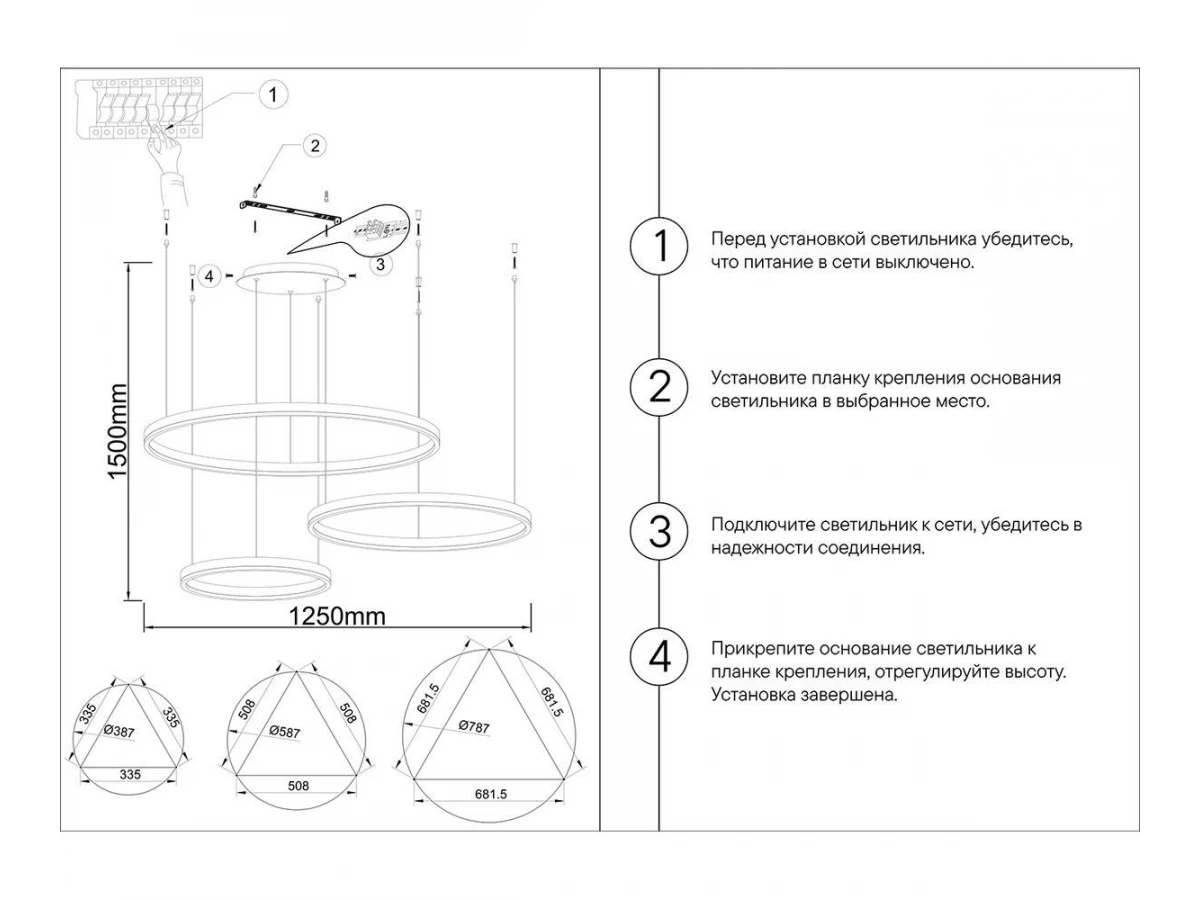 1

2

3

4

1500mm

1250mm

335

335

Ø387

335

508

508

Ø587

508

681.5

681.5

Ø787

681.5

1 Перед установкой светильника убедитесь, что питание в сети выключено.

2 Установите планку крепления основания светильника в выбранное место.

3 Подключите светильник к сети, убедитесь в надежности соединения.

4 Прикрепите основание светильника к планке крепления, отрегулируйте высоту. Установка завершена.