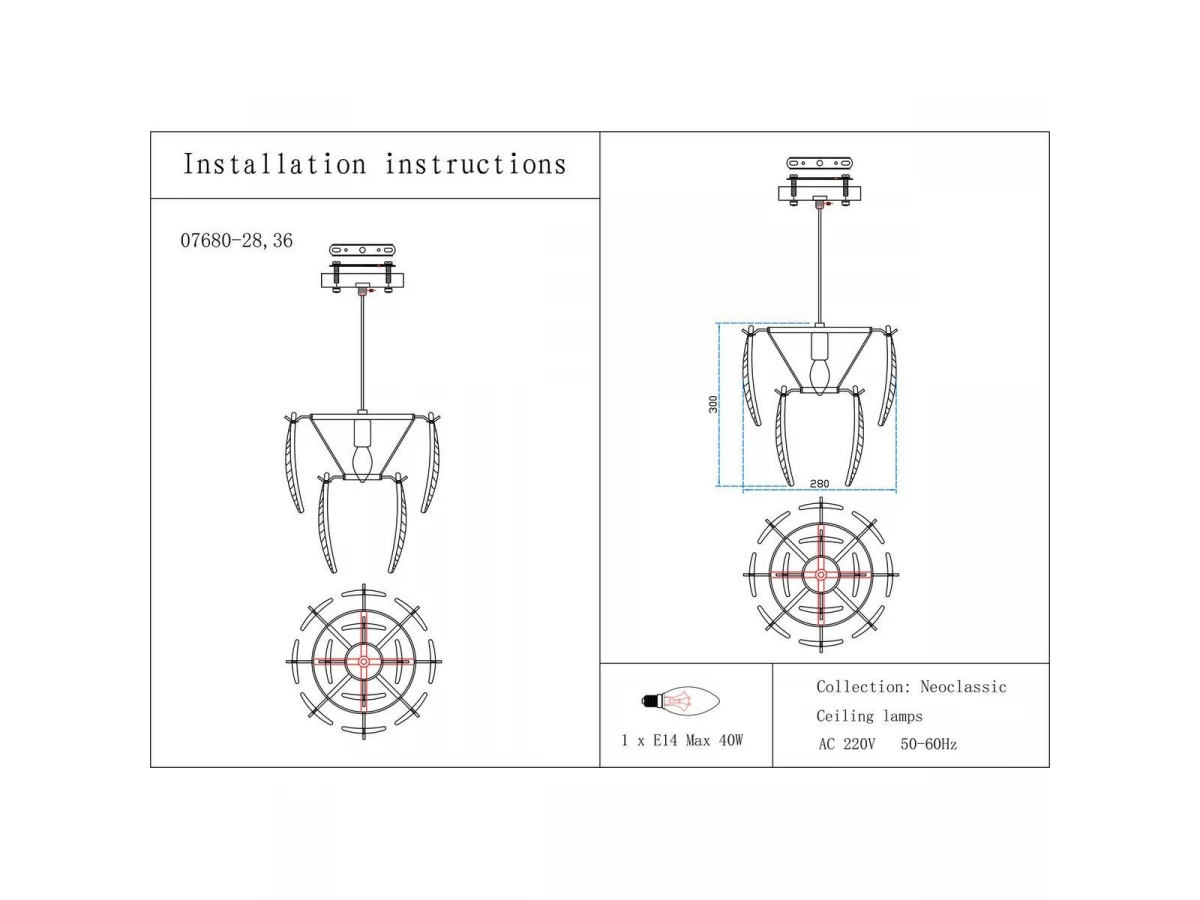 Installation instructions

07680-28,36

300

280

1 x E14 Max 40W

Collection: Neoclassic

Ceiling lamps

AC 220V 50-60Hz