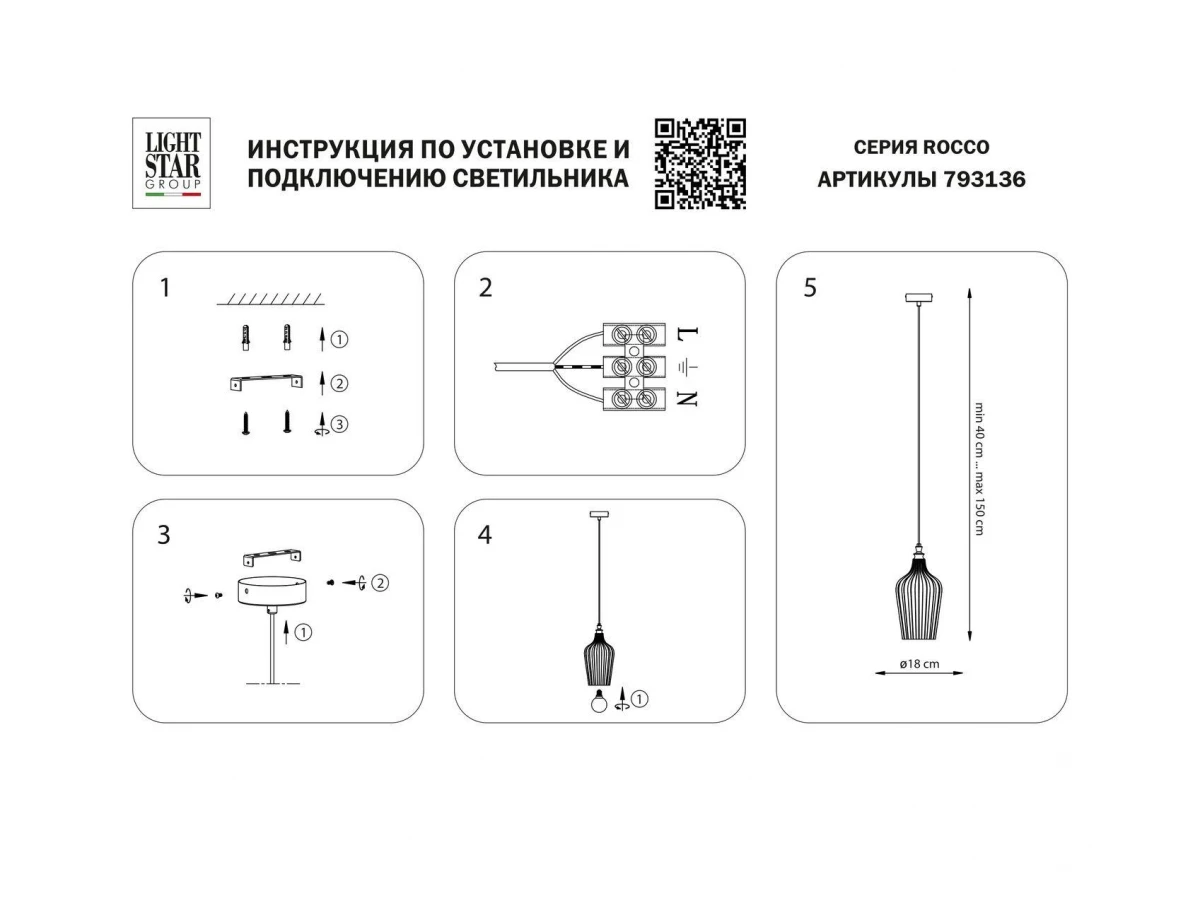 LIGHT STAR GROUP

ИНСТРУКЦИЯ ПО УСТАНОВКЕ И ПОДКЛЮЧЕНИЮ СВЕТИЛЬНИКА

СЕРИЯ ROCCO
АРТИКУЛЫ 793136

1
①
②
③

2
L
N

3
②
①

4
①

5
min 40 cm ... max 150 cm
ø18 cm