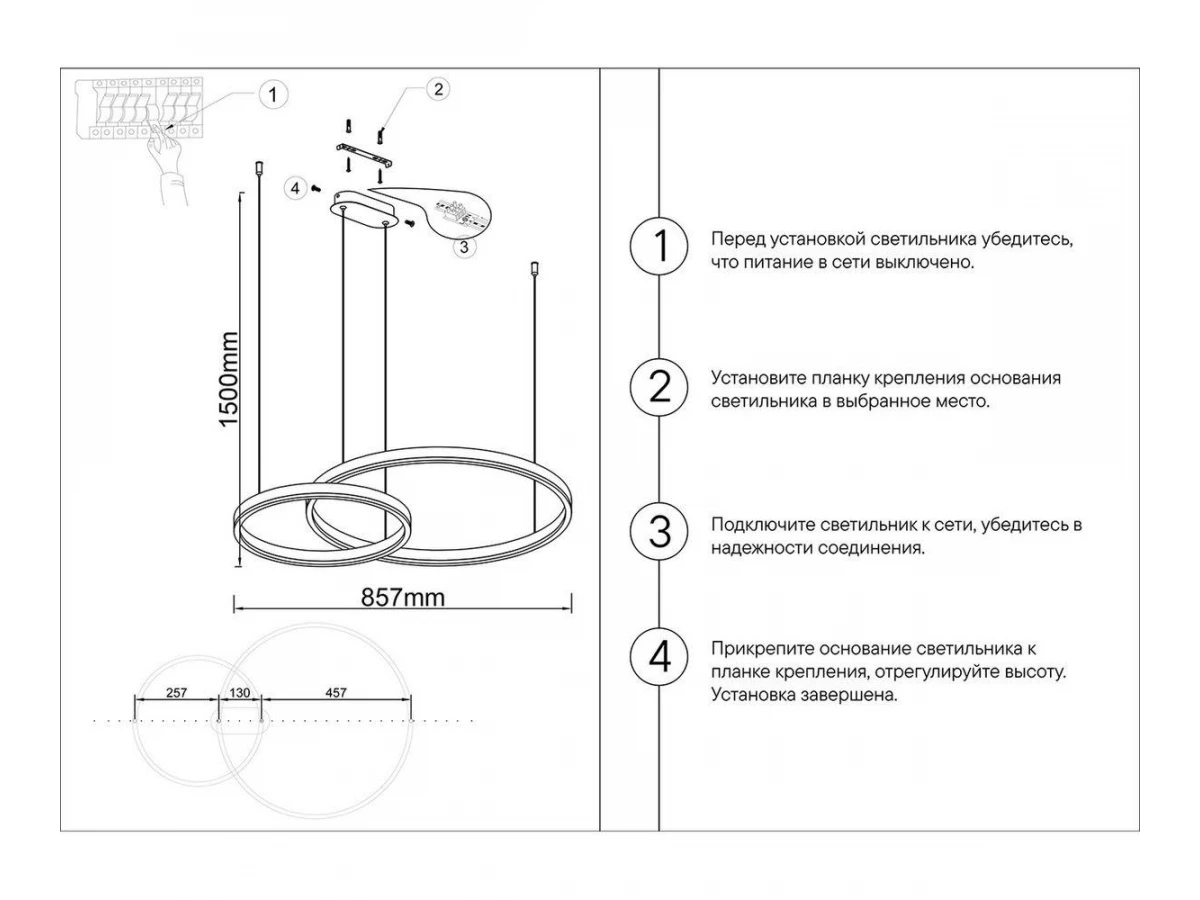 1

2

4

3

1500mm

857mm

257

130

457

1

Перед установкой светильника убедитесь, что питание в сети выключено.

2

Установите планку крепления основания светильника в выбранное место.

3

Подключите светильник к сети, убедитесь в надежности соединения.

4

Прикрепите основание светильника к планке крепления, отрегулируйте высоту. Установка завершена.