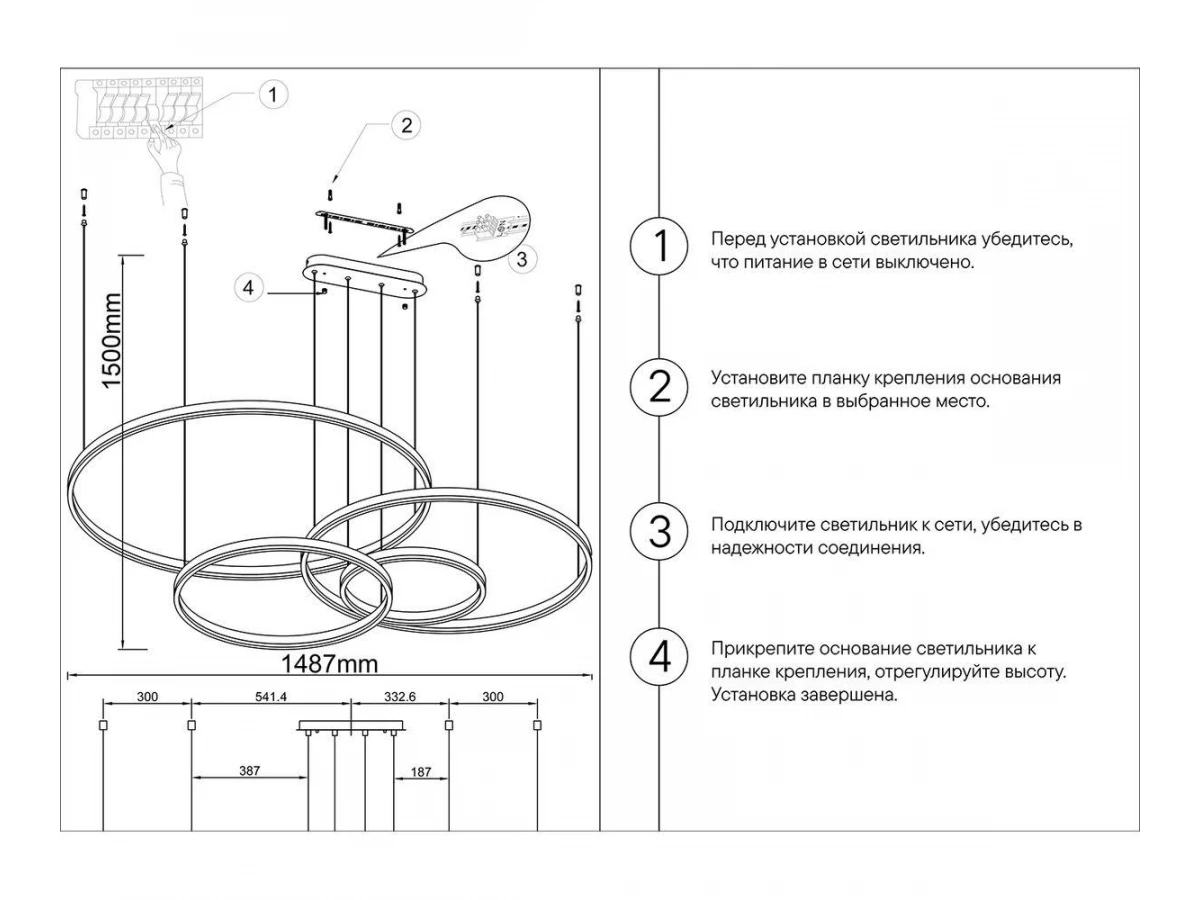 1

2

3

4

1500mm

1487mm

300

541.4

332.6

300

387

187

1

Перед установкой светильника убедитесь, что питание в сети выключено.

2

Установите планку крепления основания светильника в выбранное место.

3

Подключите светильник к сети, убедитесь в надежности соединения.

4

Прикрепите основание светильника к планке крепления, отрегулируйте высоту. Установка завершена.