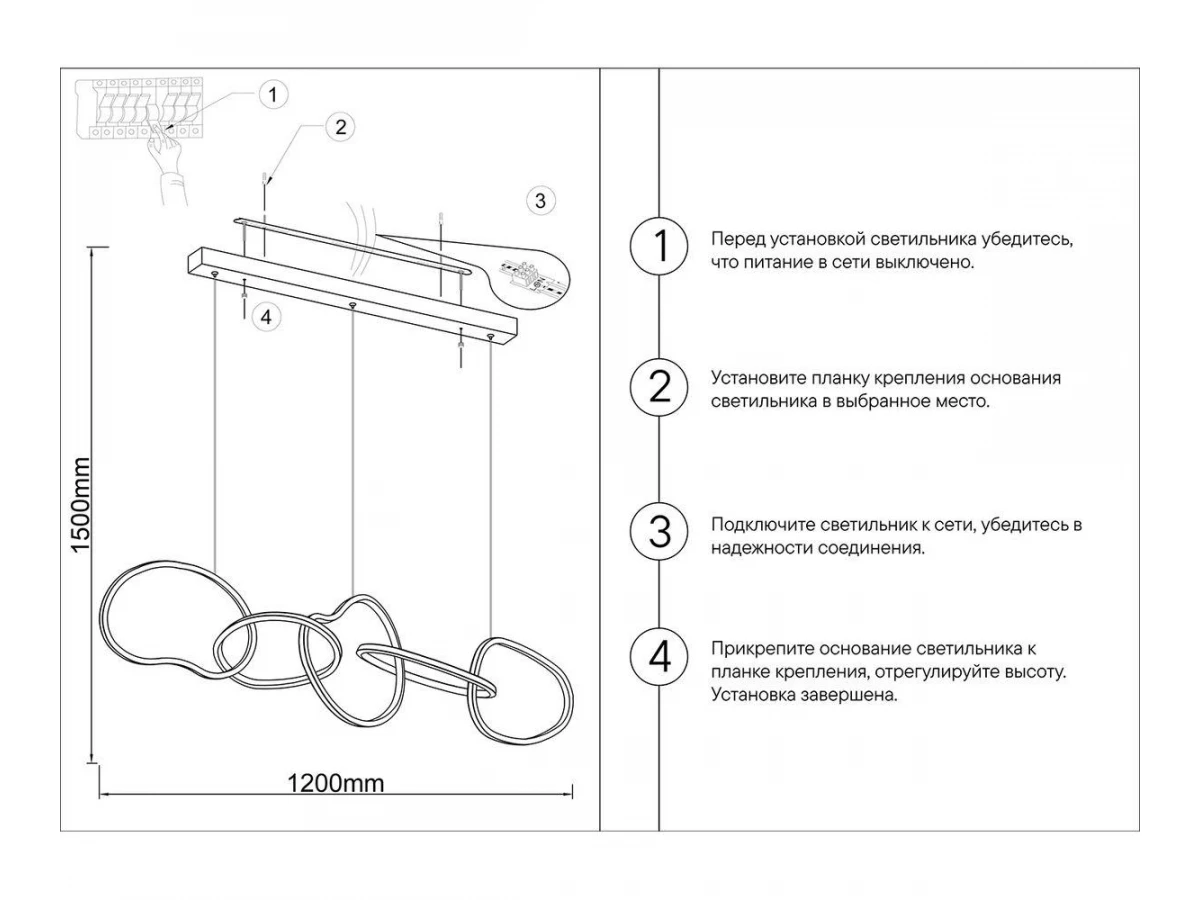 1

2

3

4

1500mm

1200mm

1 Перед установкой светильника убедитесь, что питание в сети выключено.

2 Установите планку крепления основания светильника в выбранное место.

3 Подключите светильник к сети, убедитесь в надежности соединения.

4 Прикрепите основание светильника к планке крепления, отрегулируйте высоту. Установка завершена.