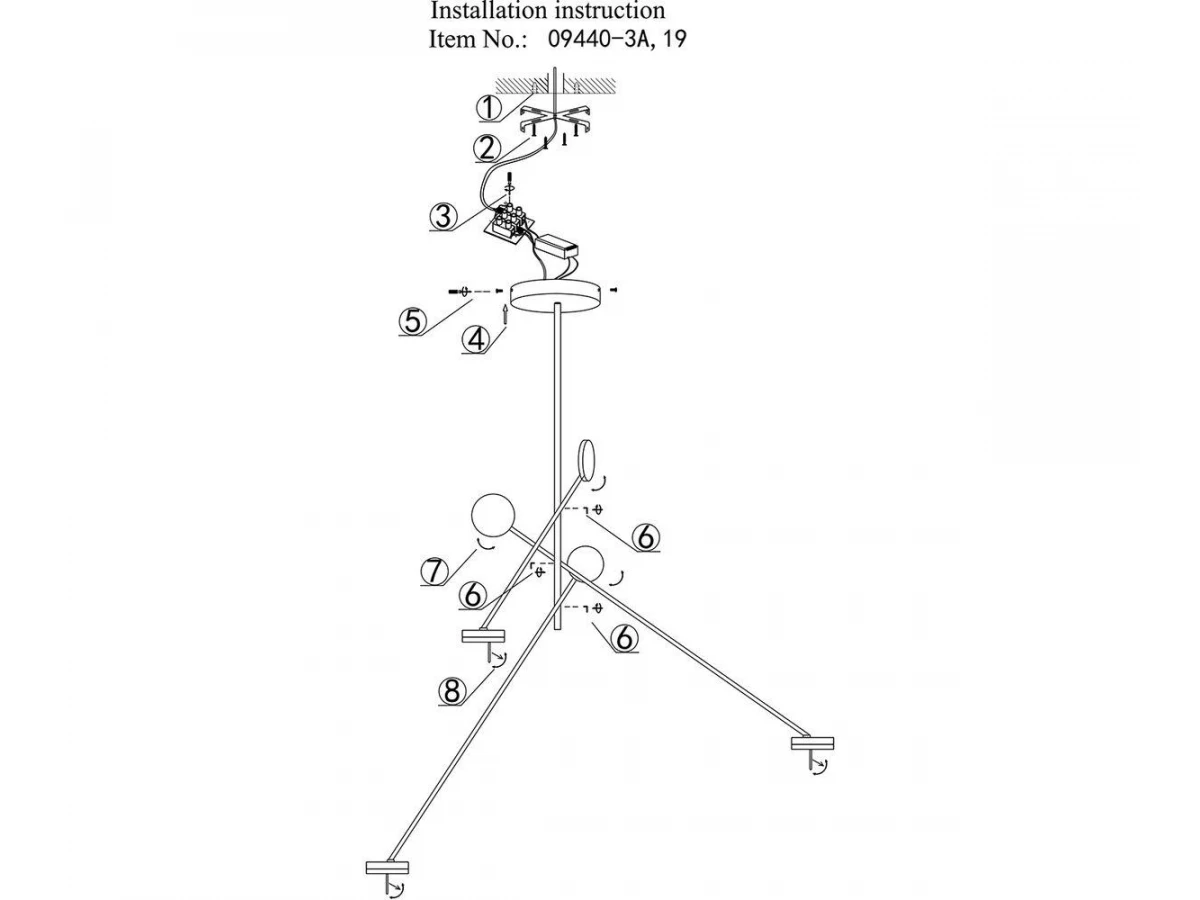 Installation instruction
Item No.: 09440-3A, 19

1
2
3
5
4
6
7
6
6
8