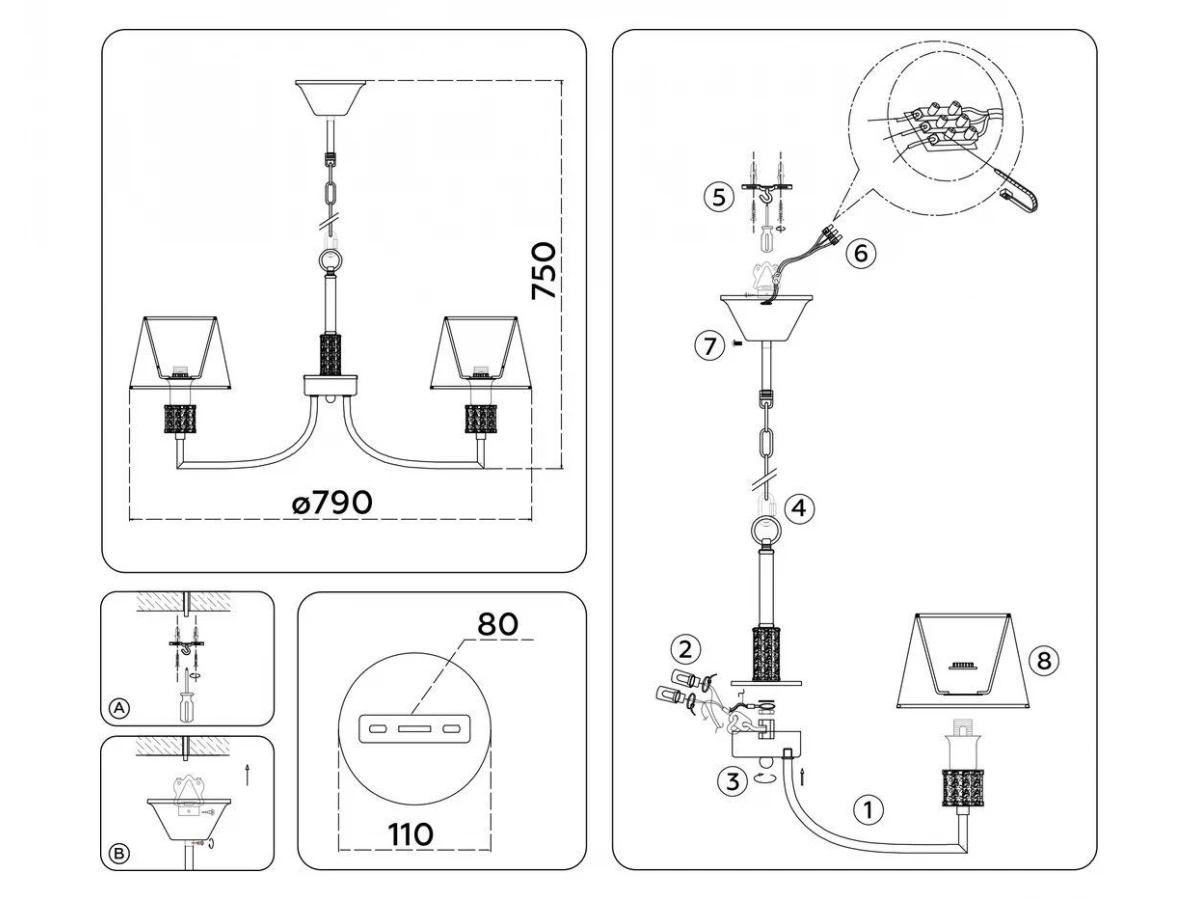 750

ø790

A

B

80

110

5

6

7

4

2

3

1

8