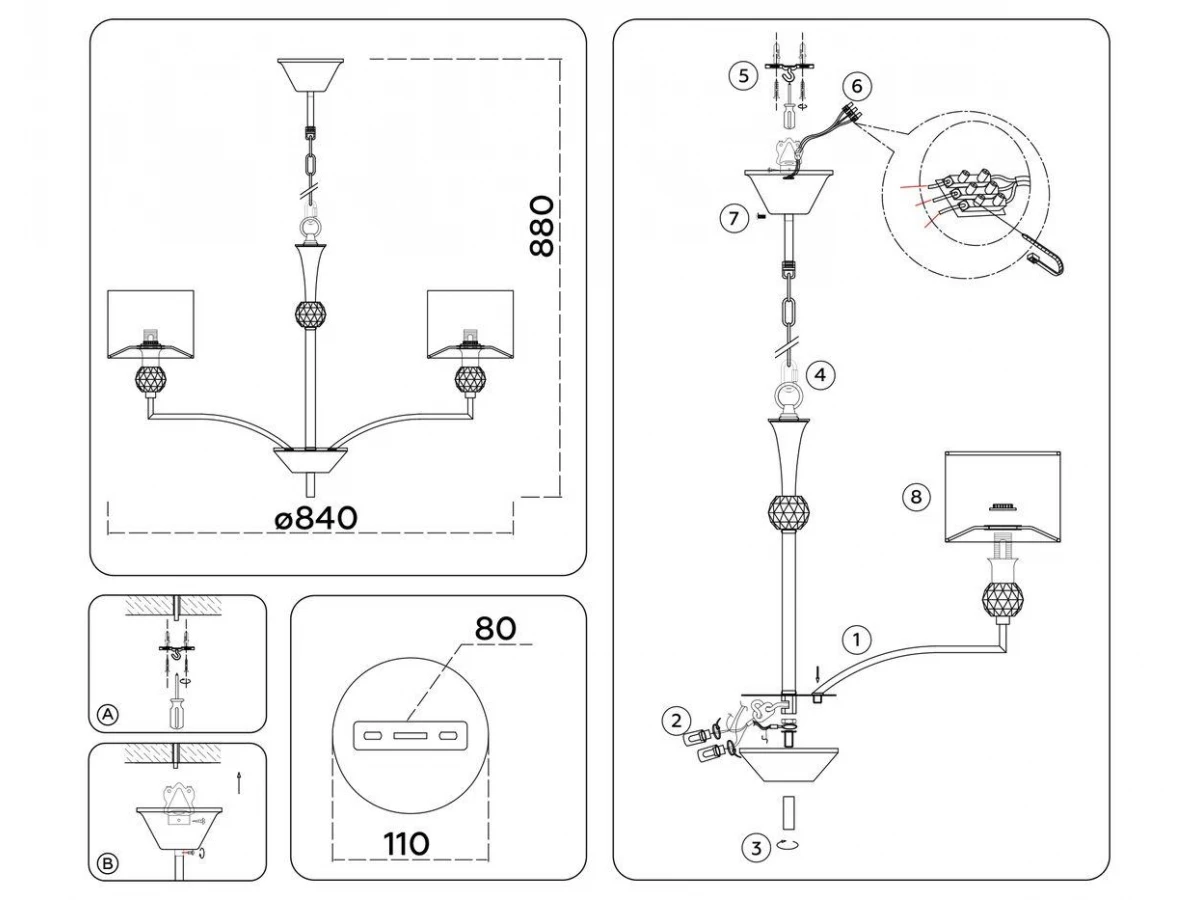 880

ø840

A

B

80

110

5

6

7

4

8

1

2

3