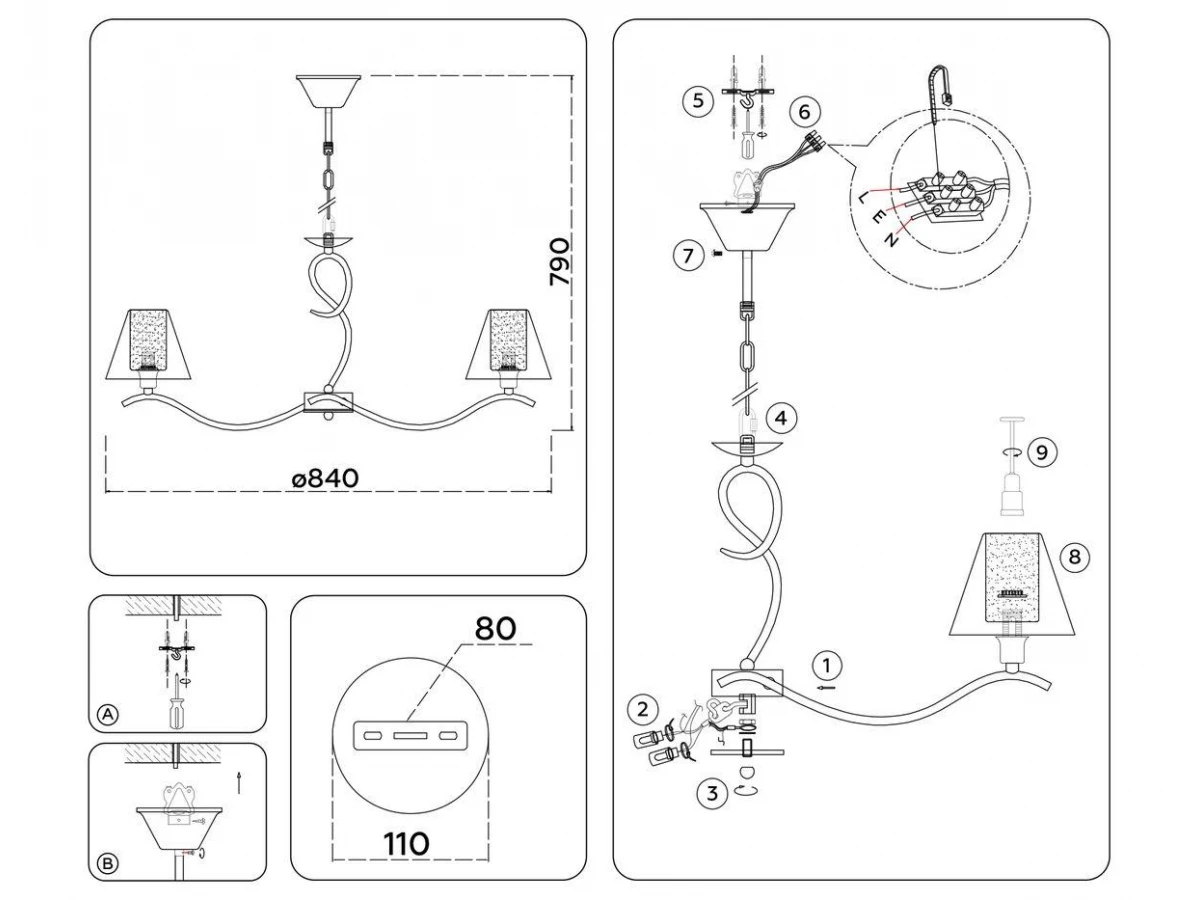 790
ø840
A
B
80
110
5
6
L
E
N
7
4
9
8
1
2
3