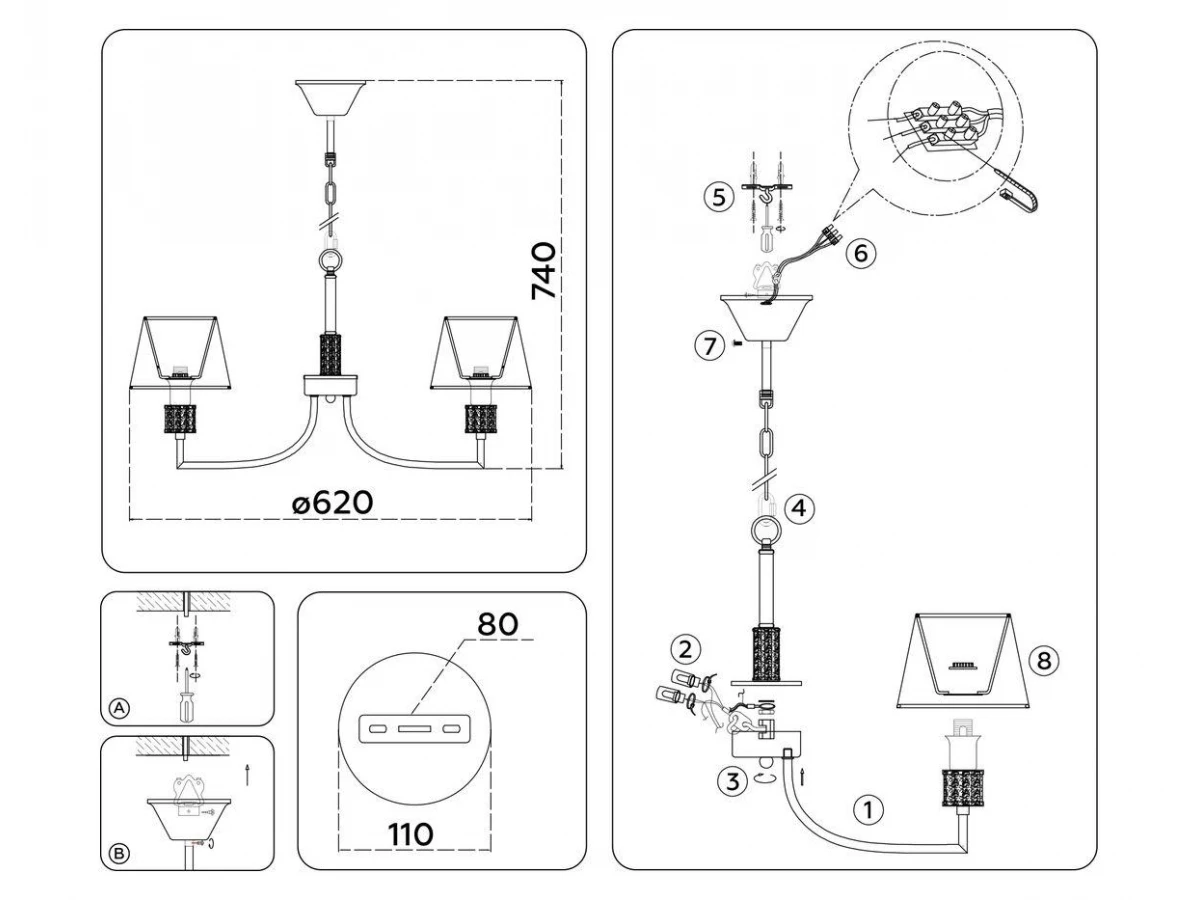 740

ø620

A

B

80

110

5

6

7

4

2

3

1

8