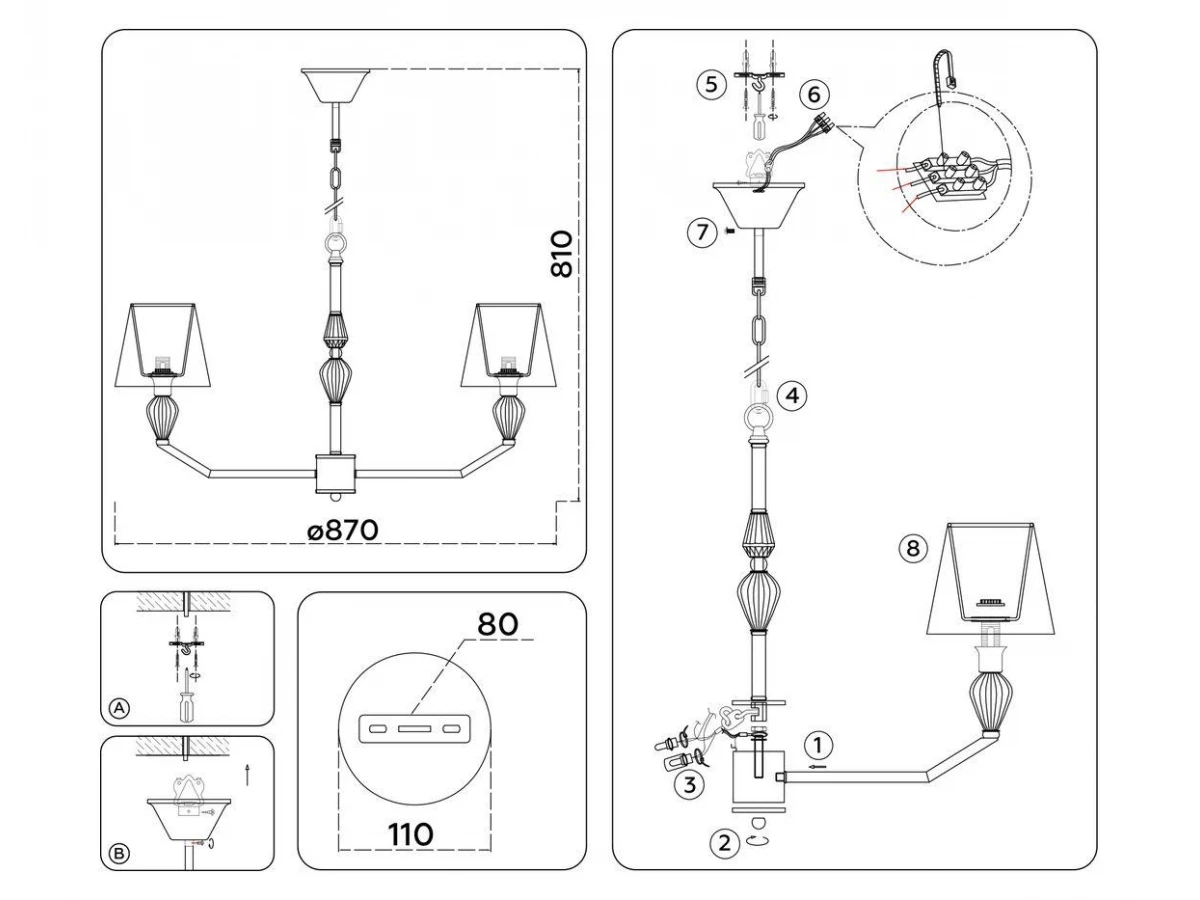 810

ø870

A

B

80

110

5

6

7

4

8

1

3

2