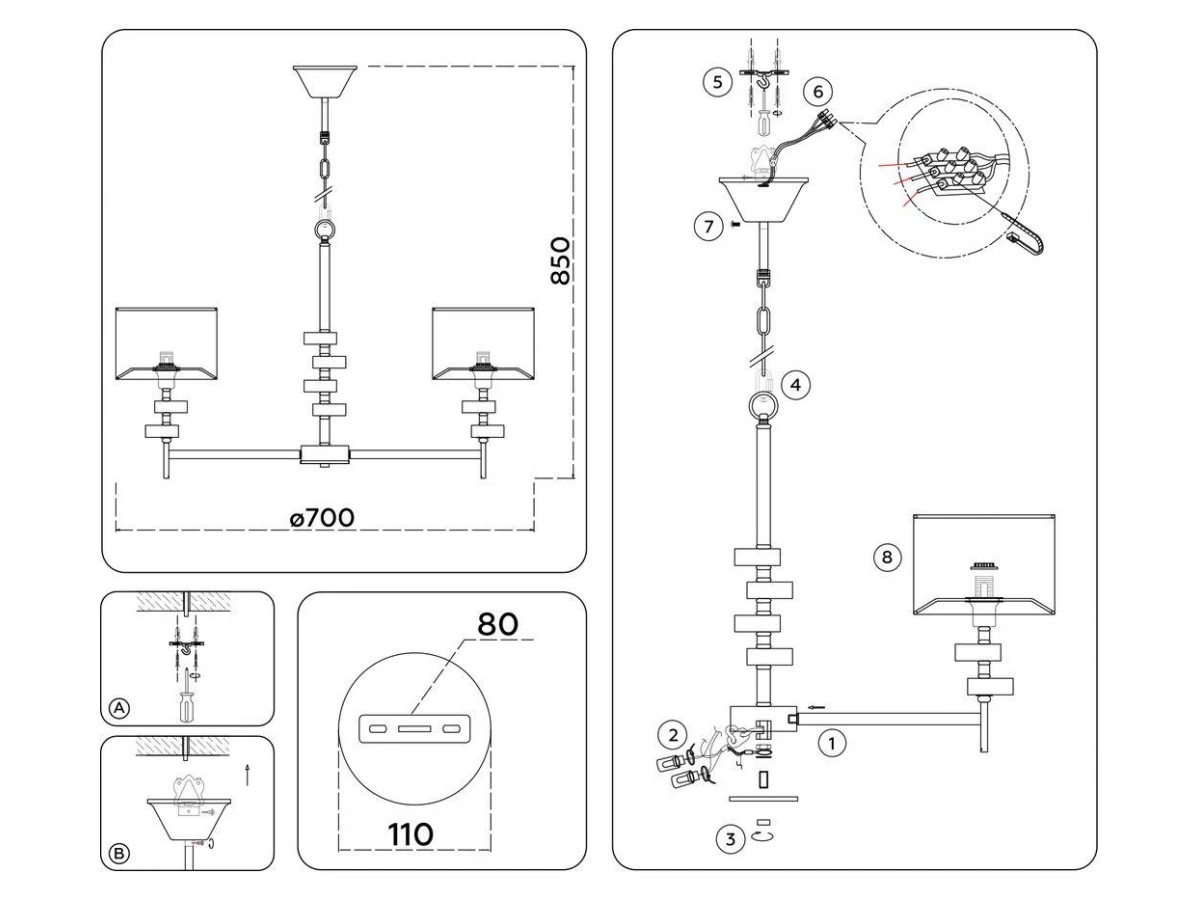 850
ø700
A
B
80
110
5
6
7
4
8
2
1
3