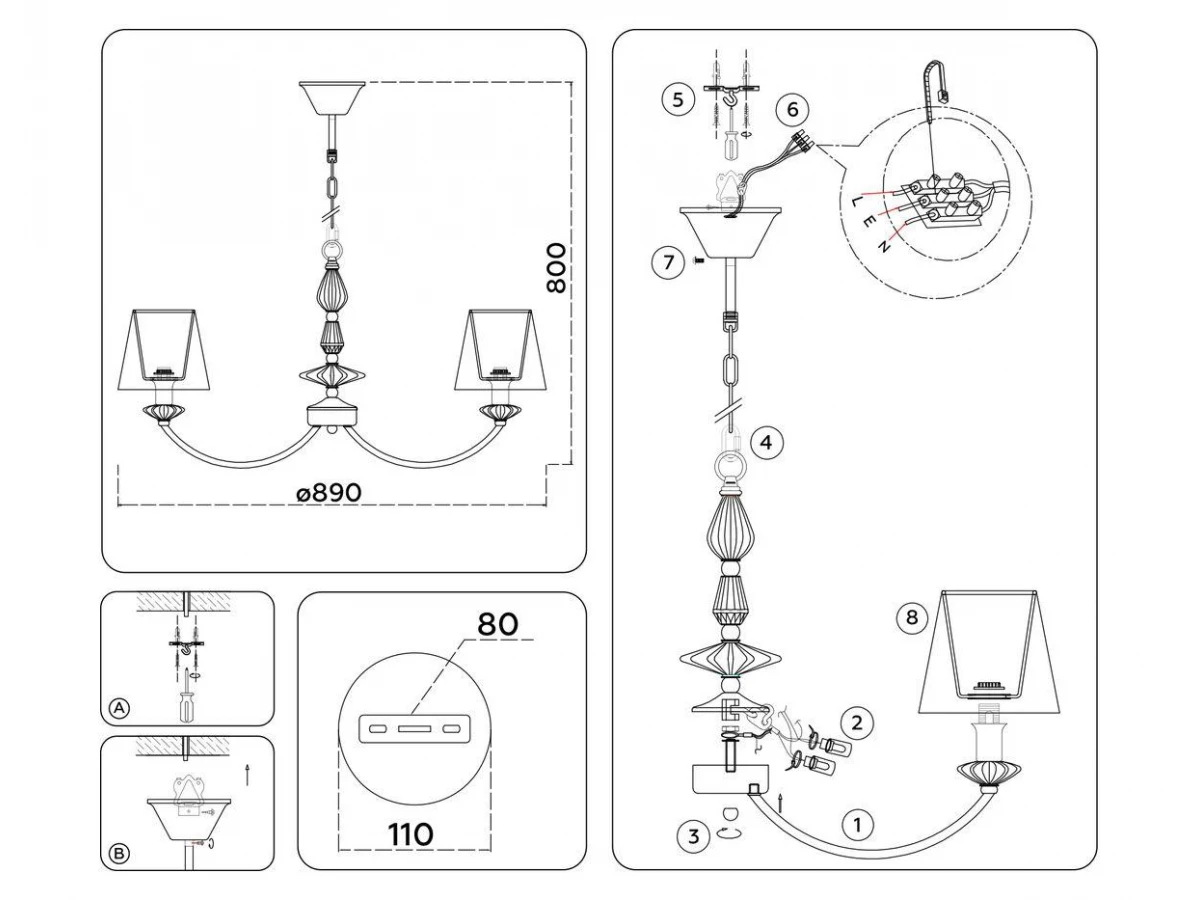 800

ø890

A

B

80

110

5

6

L
E
N

7

4

8

2

3

1