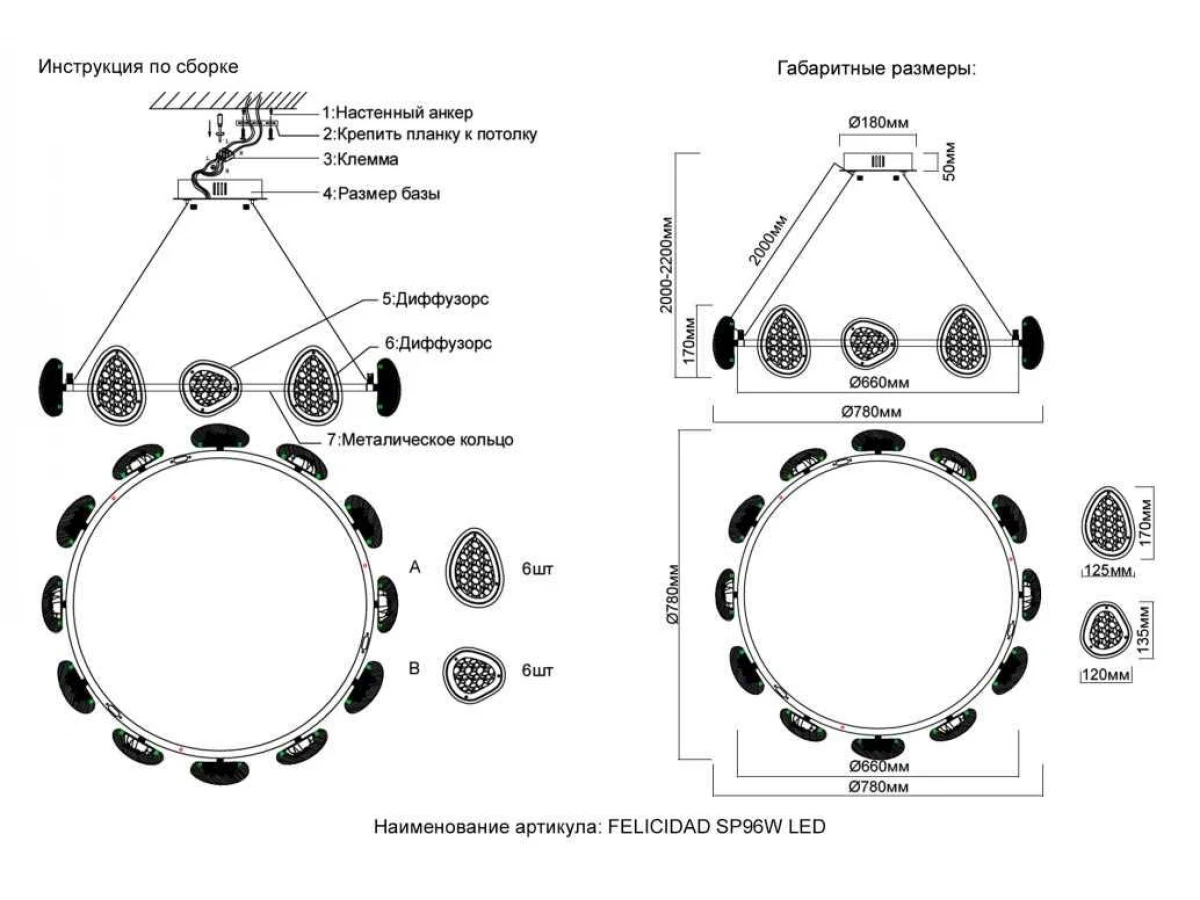 Инструкция по сборке

1:Настенный анкер
2:Крепить планку к потолку
3:Клемма
4:Размер базы

5:Диффузорс
6:Диффузорс

7:Металическое кольцо

A 6шт

B 6шт

Габаритные размеры:

Ø180мм
50мм
2000-2200мм
2000мм
170мм
Ø660мм
Ø780мм

Ø780мм
170мм
125мм
135мм
120мм
Ø660мм
Ø780мм

Наименование артикула: FELICIDAD SP96W LED