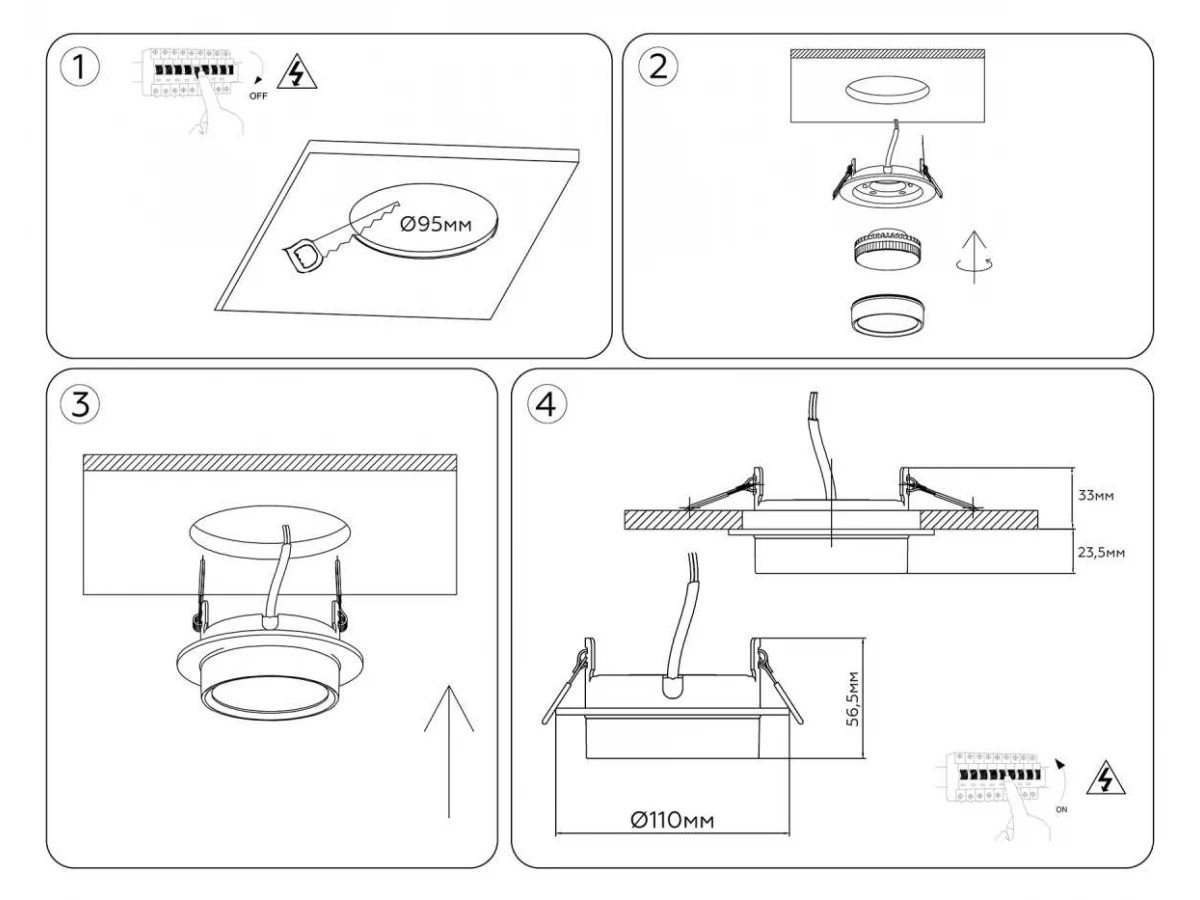 1
OFF
Ø95мм

2

3

4
33мм
23,5мм
56,5мм
Ø110мм
ON