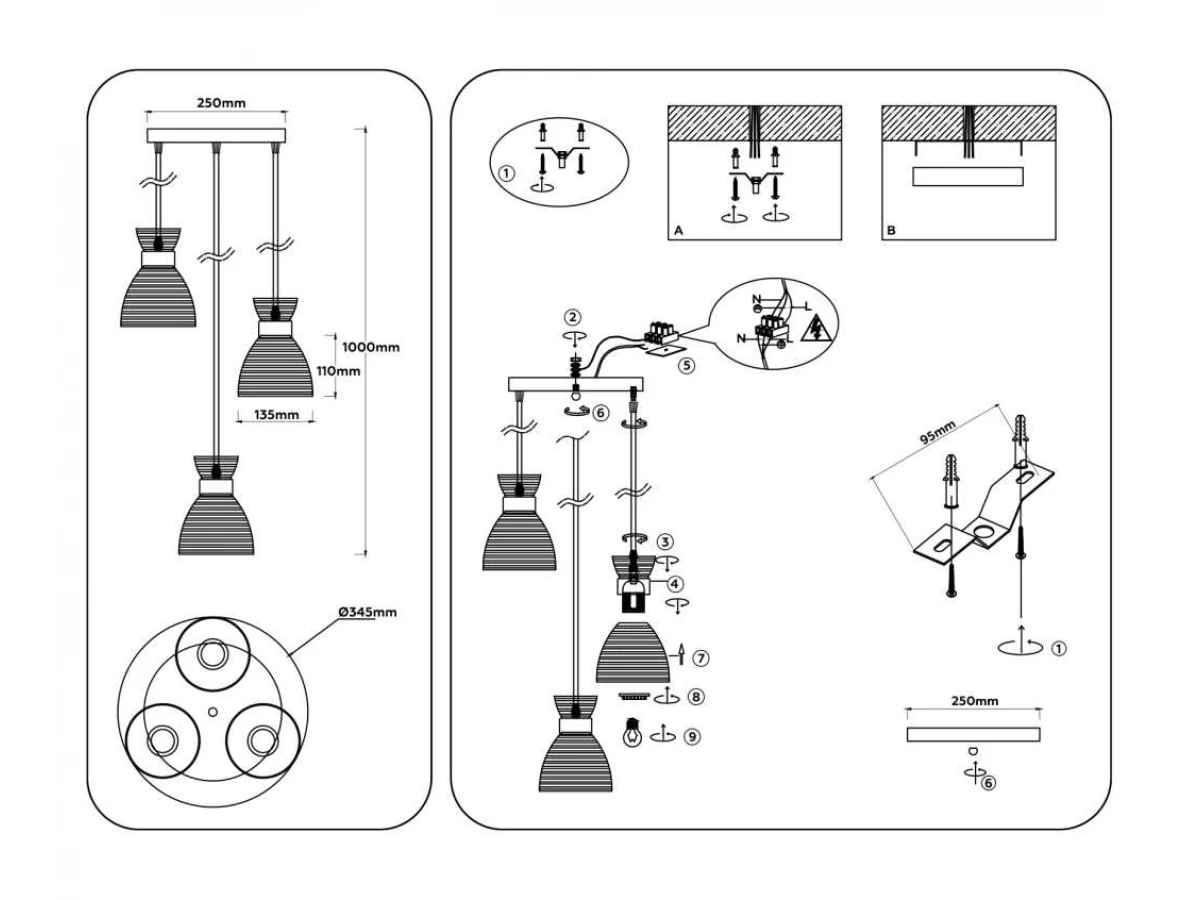 250mm

1000mm

110mm

135mm

Ø345mm

①

A

B

②

N

L

N

L

⑤

⑥

③

④

⑦

⑧

⑨

95mm

①

250mm

⑥